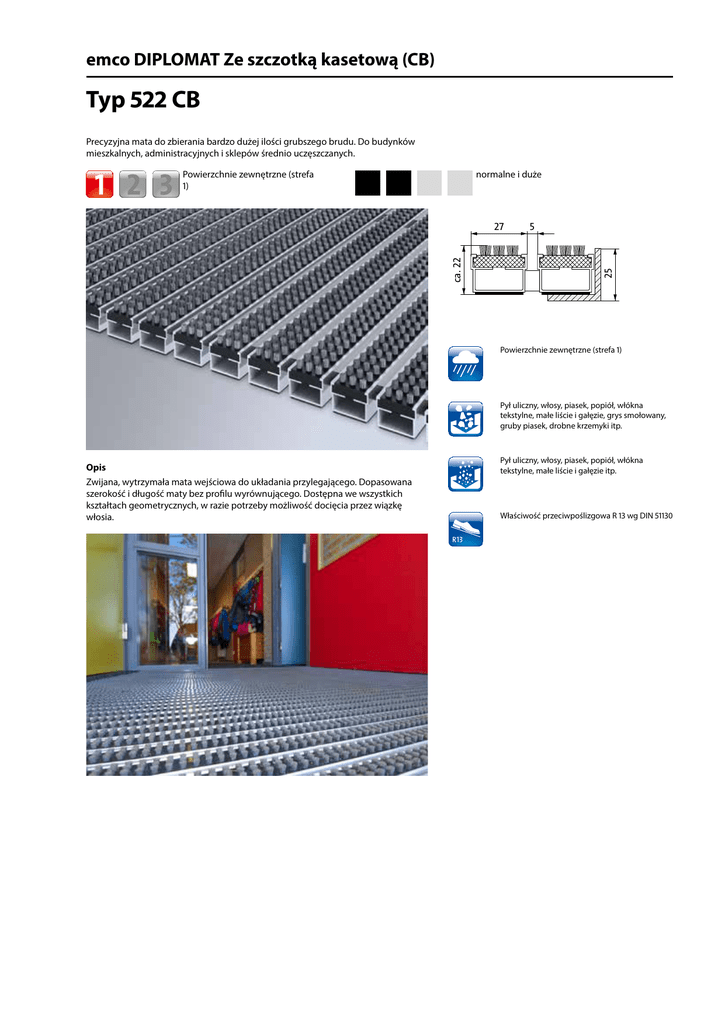 emco DIPLOMAT Ze szczotką kasetową (CB)

Typ 522 CB

Precyzyjna mata do zbierania bardzo dużej ilości grubszego brudu. Do budynków mieszkalnych, administracyjnych i sklepów średnio uczęszczanych.

1 2 3

Powierzchnie zewnętrzne (strefa 1)

normalne i duże

27 5

ca. 22

25

Powierzchnie zewnętrzne (strefa 1)

Pył uliczny, włosy, piasek, popiół, włókna tekstylne, małe liście i gałęzie, grys smołowany, gruby piasek, drobne krzemyki itp.

Pył uliczny, włosy, piasek, popiół, włókna tekstylne, małe liście i gałęzie itp.

R13

Właściwość przeciwpoślizgowa R 13 wg DIN 51130

Opis

Zwijana, wytrzymała mata wejściowa do układania przylegającego. Dopasowana szerokość i długość maty bez profilu wyrównującego. Dostępna we wszystkich kształtach geometrycznych, w razie potrzeby możliwość docięcia przez wiązkę włosia.