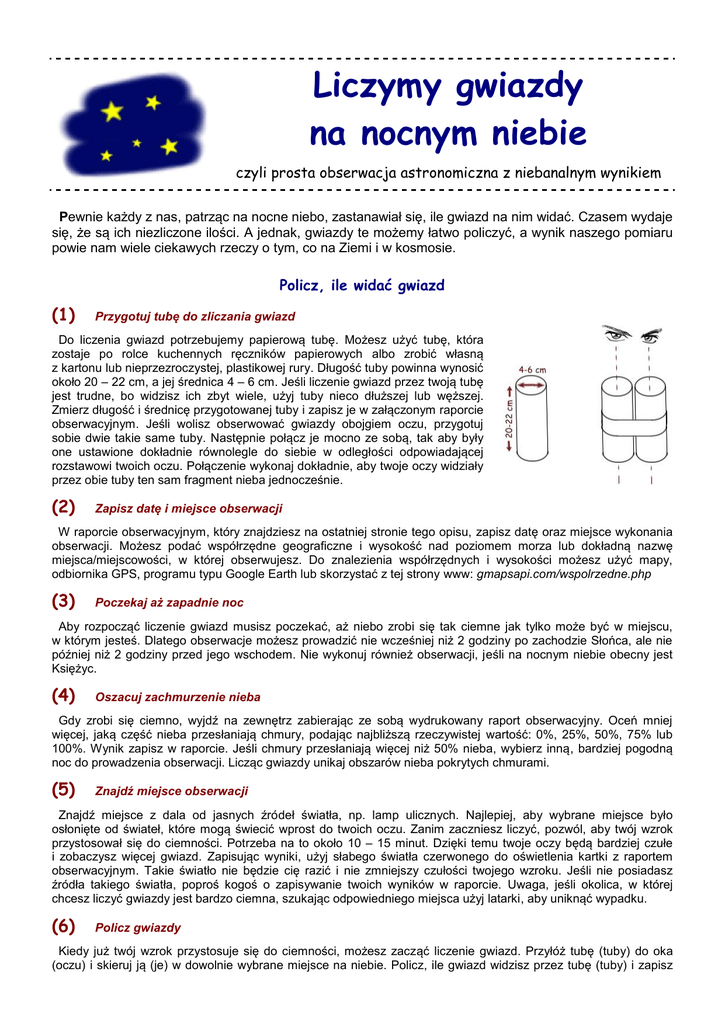 Liczymy gwiazdy na nocnym niebie

czyli prosta obserwacja astronomiczna z niebanalnym wynikiem

Pewnie każdy z nas, patrząc na nocne niebo, zastanawiał się, ile gwiazd na nim widać. Czasem wydaje się, że są ich niezliczone ilości. A jednak, gwiazdy te możemy łatwo policzyć, a wynik naszego pomiaru powie nam wiele ciekawych rzeczy o tym, co na Ziemi i w kosmosie.

Policz, ile widać gwiazd

(1) Przygotuj tubę do zliczania gwiazd

Do liczenia gwiazd potrzebujemy papierową tubę. Możesz użyć tubę, która zostaje po rolce kuchennych ręczników papierowych albo zrobić własną z kartonu lub nieprzezroczystej, plastikowej rury. Długość tuby powinna wynosić około 20 – 22 cm, a jej średnica 4 – 6 cm. Jeśli liczenie gwiazd przez twoją tubę jest trudne, bo widzisz ich zbyt wiele, użyj tuby nieco dłuższej lub węższej. Zmierz długość i średnicę przygotowanej tuby i zapisz je w załączonym raporcie obserwacyjnym. Jeśli wolisz obserwować gwiazdy obojgiem oczu, przygotuj sobie dwie takie same tuby. Następnie połącz je mocno ze sobą, tak aby były one ustawione dokładnie równolegle do siebie w odległości odpowiadającej rozstawowi twoich oczu. Połączenie wykonaj dokładnie, aby twoje oczy widziały przez obie tuby ten sam fragment nieba jednocześnie.

4-6 cm
20-22 cm

(2) Zapisz datę i miejsce obserwacji

W raporcie obserwacyjnym, który znajdziesz na ostatniej stronie tego opisu, zapisz datę oraz miejsce wykonania obserwacji. Możesz podać współrzędne geograficzne i wysokość nad poziomem morza lub dokładną nazwę miejsca/miejscowości, w której obserwujesz. Do znalezienia współrzędnych i wysokości możesz użyć mapy, odbiornika GPS, programu typu Google Earth lub skorzystać z tej strony www: gmapsapi.com/wspolrzedne.php

(3) Poczekaj aż zapadnie noc

Aby rozpocząć liczenie gwiazd musisz poczekać, aż niebo zrobi się tak ciemne jak tylko może być w miejscu, w którym jesteś. Dlatego obserwacje możesz prowadzić nie wcześniej niż 2 godziny po zachodzie Słońca, ale nie później niż 2 godziny przed jego wschodem. Nie wykonuj również obserwacji, jeśli na nocnym niebie obecny jest Księżyc.

(4) Oszacuj zachmurzenie nieba

Gdy zrobi się ciemno, wyjdź na zewnętrz zabierając ze sobą wydrukowany raport obserwacyjny. Oceń mniej więcej, jaką część nieba przesłaniają chmury, podając najbliższą rzeczywistej wartość: 0%, 25%, 50%, 75% lub 100%. Wynik zapisz w raporcie. Jeśli chmury przesłaniają więcej niż 50% nieba, wybierz inną, bardziej pogodną noc do prowadzenia obserwacji. Licząc gwiazdy unikaj obszarów nieba pokrytych chmurami.

(5) Znajdź miejsce obserwacji

Znajdź miejsce z dala od jasnych źródeł światła, np. lamp ulicznych. Najlepiej, aby wybrane miejsce było osłonięte od świateł, które mogą świecić wprost do twoich oczu. Zanim zaczniesz liczyć, pozwól, aby twój wzrok przystosował się do ciemności. Potrzeba na to około 10 – 15 minut. Dzięki temu twoje oczy będą bardziej czułe i zobaczysz więcej gwiazd. Zapisując wyniki, użyj słabego światła czerwonego do oświetlenia kartki z raportem obserwacyjnym. Takie światło nie będzie cię razić i nie zmniejszy czułości twojego wzroku. Jeśli nie posiadasz źródła takiego światła, poproś kogoś o zapisywanie twoich wyników w raporcie. Uwaga, jeśli okolica, w której chcesz liczyć gwiazdy jest bardzo ciemna, szukając odpowiedniego miejsca użyj latarki, aby uniknąć wypadku.

(6) Policz gwiazdy

Kiedy już twój wzrok przystosuje się do ciemności, możesz zacząć liczenie gwiazd. Przyłóż tubę (tuby) do oka (oczu) i skieruj ją (je) w dowolnie wybrane miejsce na niebie. Policz, ile gwiazd widzisz przez tubę (tuby) i zapisz