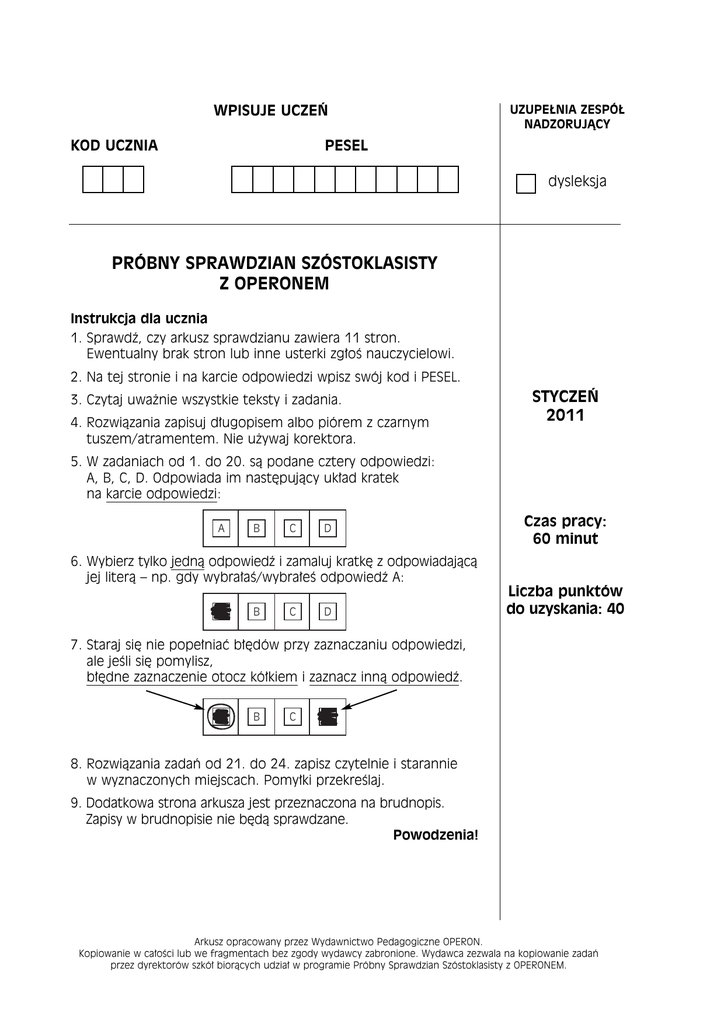 WPISUJE UCZEŃ

KOD UCZNIA

PESEL

UZUPEŁNIA ZESPÓŁ NADZORUJĄCY

dysleksja

PRÓBNY SPRAWDZIAN SZÓSTOKLASISTY Z OPERONEM

Instrukcja dla ucznia
1. Sprawdź, czy arkusz sprawdzianu zawiera 11 stron. Ewentualny brak stron lub inne usterki zgłoś nauczycielowi.
2. Na tej stronie i na karcie odpowiedzi wpisz swój kod i PESEL.
3. Czytaj uważnie wszystkie teksty i zadania.
4. Rozwiązania zapisuj długopisem albo piórem z czarnym tuszem/atramentem. Nie używaj korektora.
5. W zadaniach od 1. do 20. są podane cztery odpowiedzi: A, B, C, D. Odpowiada im następujący układ kratek na karcie odpowiedzi:

A B C D

6. Wybierz tylko jedną odpowiedź i zamaluj kratkę z odpowiadającą jej literą – np. gdy wybrałaś/wybrałeś odpowiedź A:

B C D

7. Staraj się nie popełniać błędów przy zaznaczaniu odpowiedzi, ale jeśli się pomylisz, błędne zaznaczenie otocz kółkiem i zaznacz inną odpowiedź.

B C

8. Rozwiązania zadań od 21. do 24. zapisz czytelnie i starannie w wyznaczonych miejscach. Pomyłki przekreślaj.
9. Dodatkowa strona arkusza jest przeznaczona na brudnopis. Zapisy w brudnopisie nie będą sprawdzane.

Powodzenia!

STYCZEŃ 2011

Czas pracy: 60 minut

Liczba punktów do uzyskania: 40

Arkusz opracowany przez Wydawnictwo Pedagogiczne OPERON.
Kopiowanie w całości lub we fragmentach bez zgody wydawcy zabronione. Wydawca zezwala na kopiowanie zadań przez dyrektorów szkół biorących udział w programie Próbny Sprawdzian Szóstoklasisty z OPERONEM.