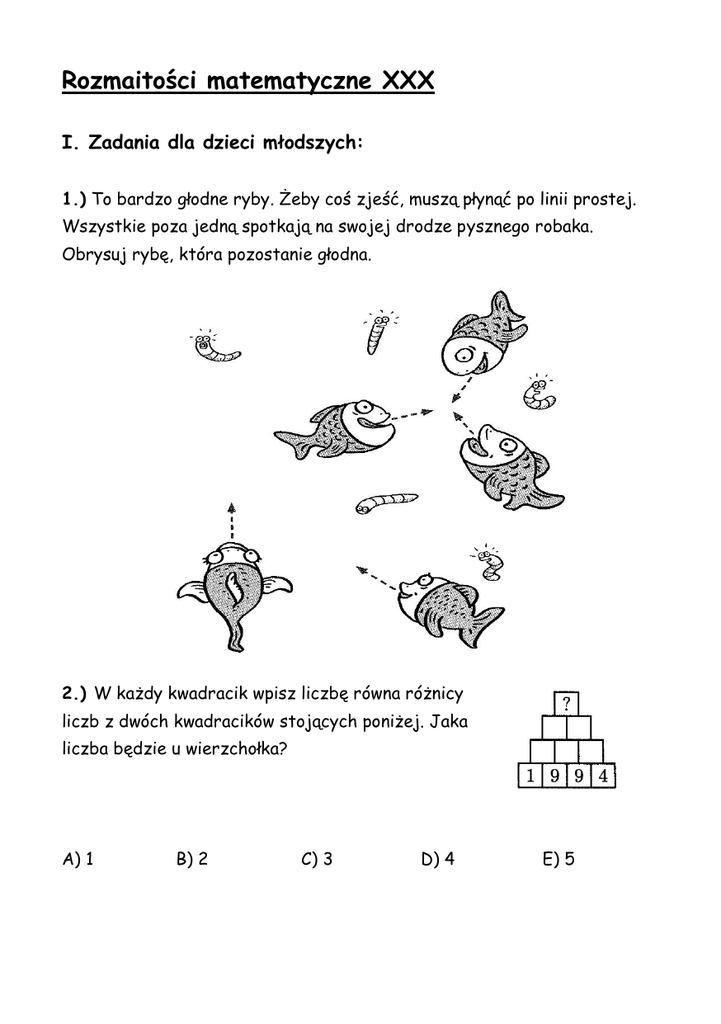 Rozmaitości matematyczne XXX

I. Zadania dla dzieci młodszych:

1.) To bardzo głodne ryby. Żeby coś zjeść, muszą płynąć po linii prostej. Wszystkie poza jedną spotkają na swojej drodze pysznego robaka. Obrysuj rybę, która pozostanie głodna.

2.) W każdy kwadracik wpisz liczbę równa różnicy liczb z dwóch kwadracików stojących poniżej. Jaka liczba będzie u wierzchołka?

?

1 9 9 4

A) 1 B) 2 C) 3 D) 4 E) 5