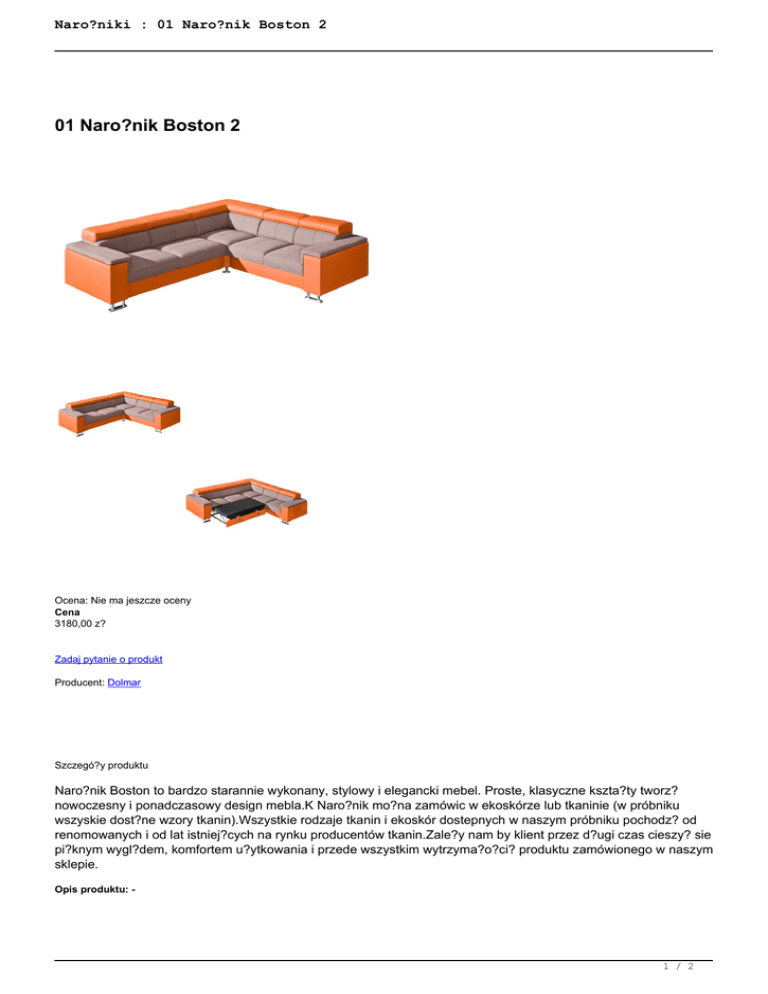 Naro?niki : 01 Naro?nik Boston 2

01 Naro?nik Boston 2

Ocena: Nie ma jeszcze oceny
Cena
3180,00 z?

Zadaj pytanie o produkt

Producent: Dolmar

Szczegó?y produktu

Naro?nik Boston to bardzo starannie wykonany, stylowy i elegancki mebel. Proste, klasyczne kszta?ty tworz? nowoczesny i ponadczasowy design mebla.K Naro?nik mo?na zamówic w ekoskórze lub tkaninie (w próbniku wszyskie dost?ne wzory tkanin).Wszystkie rodzaje tkanin i ekoskór dostepnych w naszym próbniku pochodz? od renomowanych i od lat istniej?cych na rynku producentów tkanin.Zale?y nam by klient przez d?ugi czas cieszy? sie pi?knym wygl?dem, komfortem u?ytkowania i przede wszystkim wytrzyma?o?ci? produktu zamówionego w naszym sklepie.

Opis produktu: -

1 / 2