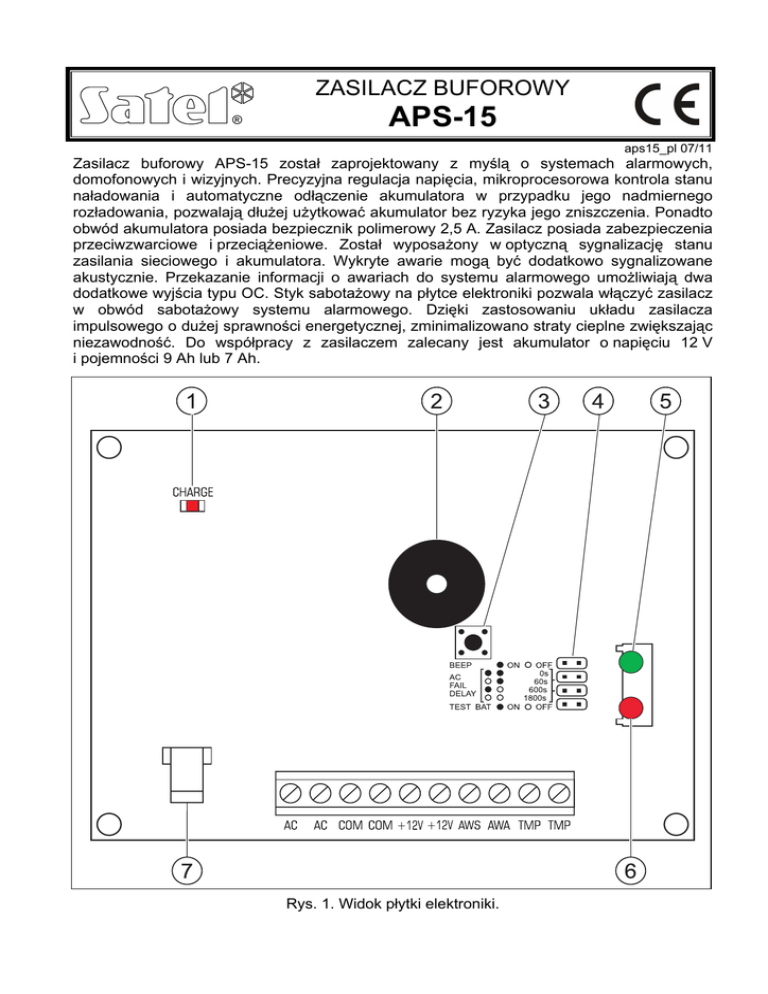 SATEL®

ZASILACZ BUFOROWY
APS-15

CE

aps15_pl 07/11

Zasilacz buforowy APS-15 został zaprojektowany z myślą o systemach alarmowych, domofonowych i wizyjnych. Precyzyjna regulacja napięcia, mikroprocesorowa kontrola stanu naładowania i automatyczne odłączenie akumulatora w przypadku jego nadmiernego rozładowania, pozwalają dłużej użytkować akumulator bez ryzyka jego zniszczenia. Ponadto obwód akumulatora posiada bezpiecznik polimerowy 2,5 A. Zasilacz posiada zabezpieczenia przeciwzwarciowe i przeciążeniowe. Został wyposażony w optyczną sygnalizację stanu zasilania sieciowego i akumulatora. Wykryte awarie mogą być dodatkowo sygnalizowane akustycznie. Przekazanie informacji o awariach do systemu alarmowego umożliwiają dwa dodatkowe wyjścia typu OC. Styk sabotażowy na płytce elektroniki pozwala włączyć zasilacz w obwód sabotażowy systemu alarmowego. Dzięki zastosowaniu układu zasilacza impulsowego o dużej sprawności energetycznej, zminimalizowano straty cieplne zwiększając niezawodność. Do współpracy z zasilaczem zalecany jest akumulator o napięciu 12 V i pojemności 9 Ah lub 7 Ah.

1 2 3 4 5

CHARGE

BEEP ON OFF
AC FAIL DELAY 0s 60s 600s 1800s
TEST BAT ON OFF

AC AC COM COM +12V +12V AWS AWA TMP TMP

7 6

Rys. 1. Widok płytki elektroniki.