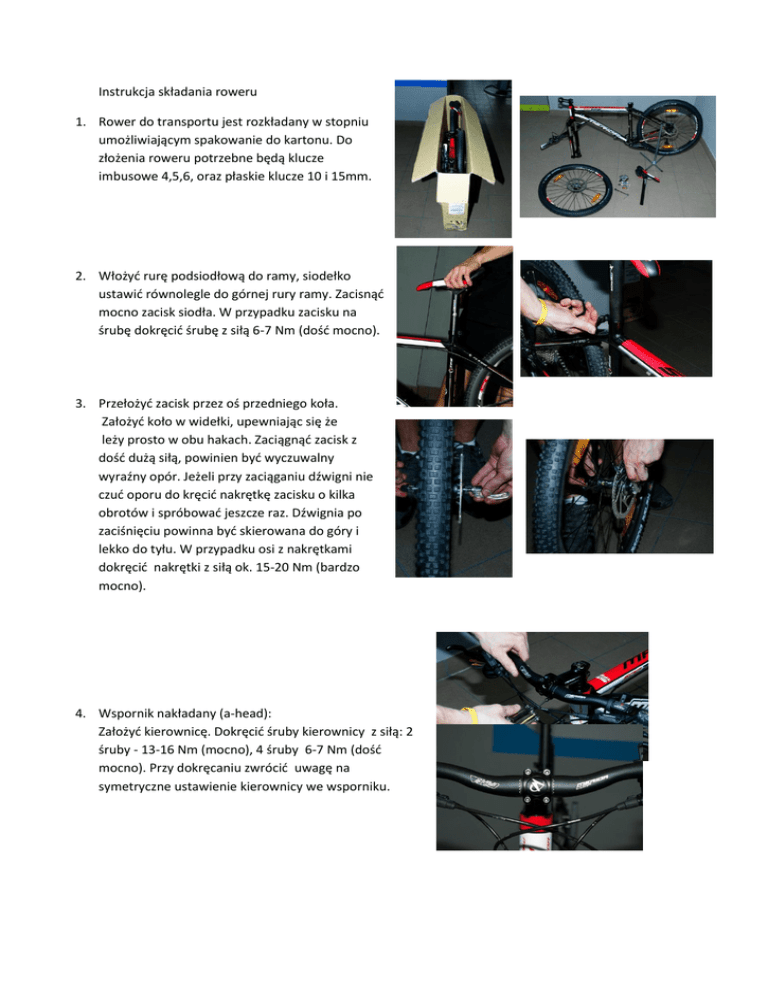 Instrukcja składania roweru

1. Rower do transportu jest rozkładany w stopniu umożliwiającym spakowanie do kartonu. Do złożenia roweru potrzebne będą klucze imbusowe 4,5,6, oraz płaskie klucze 10 i 15mm.

2. Włożyć rurę podsiodłową do ramy, siodełko ustawić równolegle do górnej rury ramy. Zacisnąć mocno zacisk siodła. W przypadku zacisku na śrubę dokręcić śrubę z siłą 6-7 Nm (dość mocno).

3. Przełożyć zacisk przez oś przedniego koła. Założyć koło w widełki, upewniając się że leży prosto w obu hakach. Zaciągnąć zacisk z dość dużą siłą, powinien być wyczuwalny wyraźny opór. Jeżeli przy zaciąganiu dźwigni nie czuć oporu do kręcić nakrętkę zacisku o kilka obrotów i spróbować jeszcze raz. Dźwignia po zaciśnięciu powinna być skierowana do góry i lekko do tyłu. W przypadku osi z nakrętkami dokręcić nakrętki z siłą ok. 15-20 Nm (bardzo mocno).

4. Wspornik nakładany (a-head):
Założyć kierownicę. Dokręcić śruby kierownicy z siłą: 2 śruby - 13-16 Nm (mocno), 4 śruby 6-7 Nm (dość mocno). Przy dokręcaniu zwrócić uwagę na symetryczne ustawienie kierownicy we wsporniku.