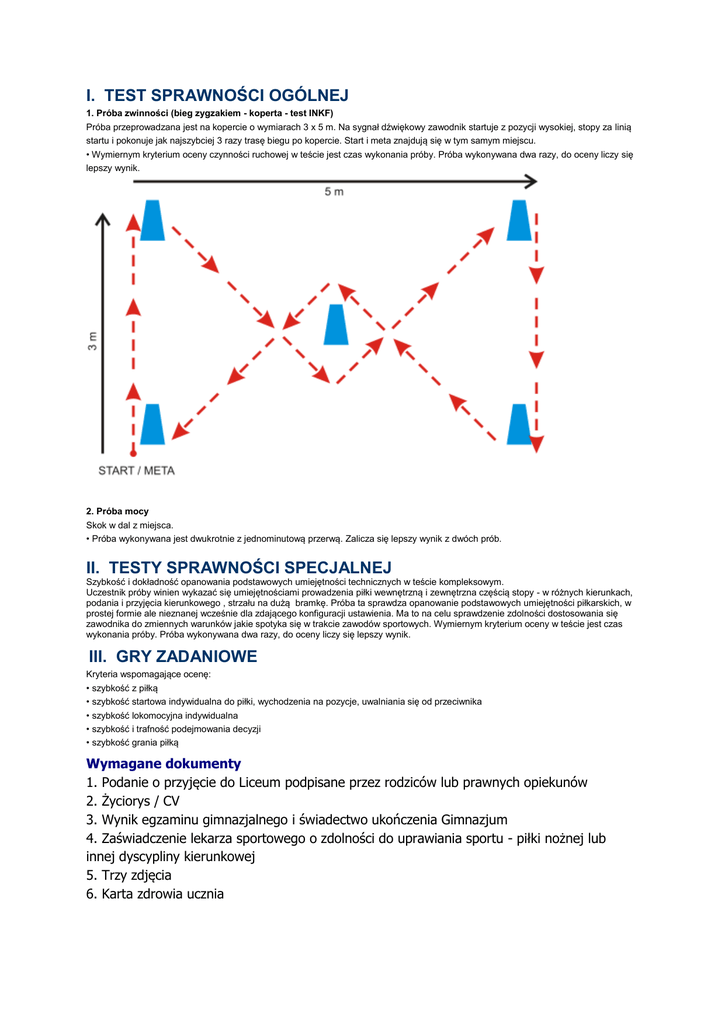 I. TEST SPRAWNOŚCI OGÓLNEJ

1. Próba zwinności (bieg zygzakiem - koperta - test INKF)
Próba przeprowadzana jest na kopercie o wymiarach 3 x 5 m. Na sygnał dźwiękowy zawodnik startuje z pozycji wysokiej, stopy za linią startu i pokonuje jak najszybciej 3 razy trasę biegu po kopercie. Start i meta znajdują się w tym samym miejscu.
• Wymiernym kryterium oceny czynności ruchowej w teście jest czas wykonania próby. Próba wykonywana dwa razy, do oceny liczy się lepszy wynik.

5 m

3 m

START / META

2. Próba mocy
Skok w dal z miejsca.
• Próba wykonywana jest dwukrotnie z jednominutową przerwą. Zalicza się lepszy wynik z dwóch prób.

II. TESTY SPRAWNOŚCI SPECJALNEJ

Szybkość i dokładność opanowania podstawowych umiejętności technicznych w teście kompleksowym.
Uczestnik próby winien wykazać się umiejętnościami prowadzenia piłki wewnętrzną i zewnętrzna częścią stopy - w różnych kierunkach, podania i przyjęcia kierunkowego , strzału na dużą bramkę. Próba ta sprawdza opanowanie podstawowych umiejętności piłkarskich, w prostej formie ale nieznanej wcześnie dla zdającego konfiguracji ustawienia. Ma to na celu sprawdzenie zdolności dostosowania się zawodnika do zmiennych warunków jakie spotyka się w trakcie zawodów sportowych. Wymiernym kryterium oceny w teście jest czas wykonania próby. Próba wykonywana dwa razy, do oceny liczy się lepszy wynik.

III. GRY ZADANIOWE

Kryteria wspomagające ocenę:
• szybkość z piłką
• szybkość startowa indywidualna do piłki, wychodzenia na pozycje, uwalniania się od przeciwnika
• szybkość lokomocyjna indywidualna
• szybkość i trafność podejmowania decyzji
• szybkość grania piłką

Wymagane dokumenty
1. Podanie o przyjęcie do Liceum podpisane przez rodziców lub prawnych opiekunów
2. Życiorys / CV
3. Wynik egzaminu gimnazjalnego i świadectwo ukończenia Gimnazjum
4. Zaświadczenie lekarza sportowego o zdolności do uprawiania sportu - piłki nożnej lub innej dyscypliny kierunkowej
5. Trzy zdjęcia
6. Karta zdrowia ucznia