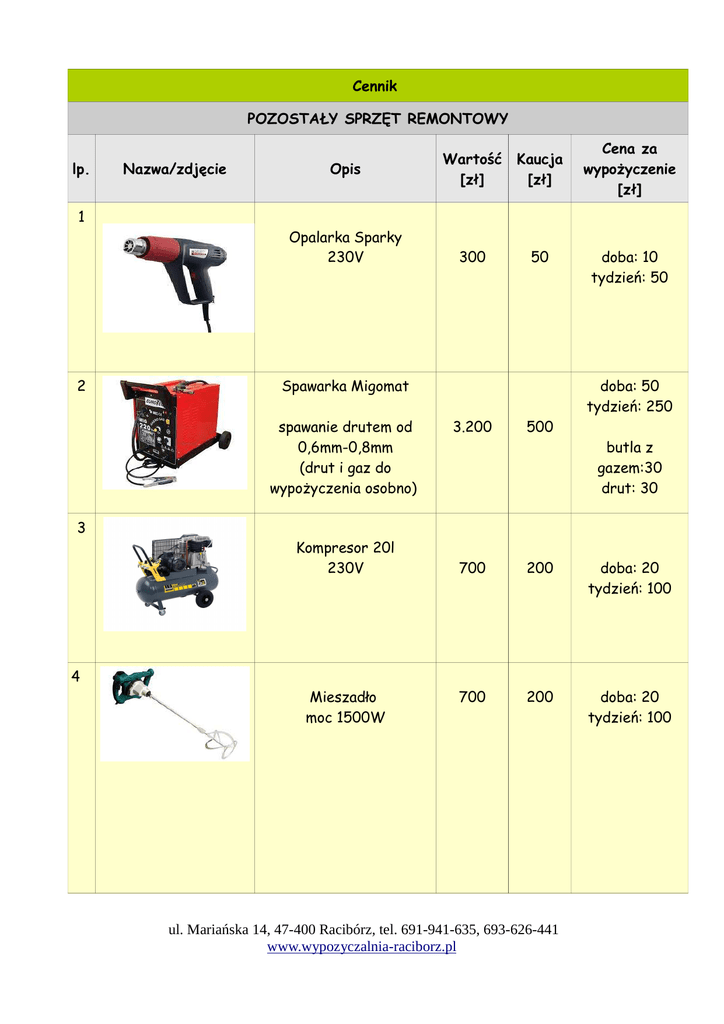 Cennik

POZOSTAŁY SPRZĘT REMONTOWY

| lp. | Nazwa/zdjęcie | Opis | Wartość [zł] | Kaucja [zł] | Cena za wypożyczenie [zł] |
|---|---|---|---|---|---|
| 1 | | Opalarka Sparky 230V | 300 | 50 | doba: 10 tydzień: 50 |
| 2 | | Spawarka Migomat spawanie drutem od 0,6mm-0,8mm (drut i gaz do wypożyczenia osobno) | 3.200 | 500 | doba: 50 tydzień: 250 butla z gazem:30 drut: 30 |
| 3 | | Kompresor 20l 230V | 700 | 200 | doba: 20 tydzień: 100 |
| 4 | | Mieszadło moc 1500W | 700 | 200 | doba: 20 tydzień: 100 |

ul. Mariańska 14, 47-400 Racibórz, tel. 691-941-635, 693-626-441
www.wypozyczalnia-raciborz.pl