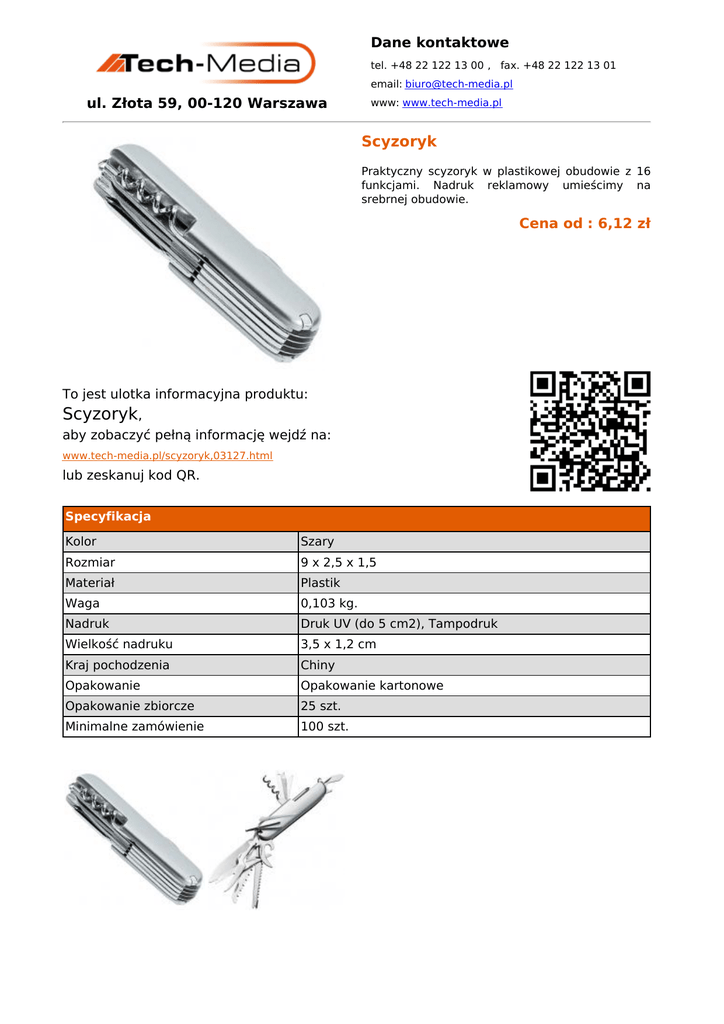 Tech-Media

ul. Złota 59, 00-120 Warszawa

Dane kontaktowe

tel. +48 22 122 13 00 , fax. +48 22 122 13 01

email: biuro@tech-media.pl

www: www.tech-media.pl

Scyzoryk

Praktyczny scyzoryk w plastikowej obudowie z 16 funkcjami. Nadruk reklamowy umieścimy na srebrnej obudowie.

Cena od : 6,12 zł

To jest ulotka informacyjna produktu:

Scyzoryk,

aby zobaczyć pełną informację wejdź na:

www.tech-media.pl/scyzoryk,03127.html

lub zeskanuj kod QR.

| Specyfikacja | |
|---|---|
| Kolor | Szary |
| Rozmiar | 9 x 2,5 x 1,5 |
| Materiał | Plastik |
| Waga | 0,103 kg. |
| Nadruk | Druk UV (do 5 cm2), Tampodruk |
| Wielkość nadruku | 3,5 x 1,2 cm |
| Kraj pochodzenia | Chiny |
| Opakowanie | Opakowanie kartonowe |
| Opakowanie zbiorcze | 25 szt. |
| Minimalne zamówienie | 100 szt. |