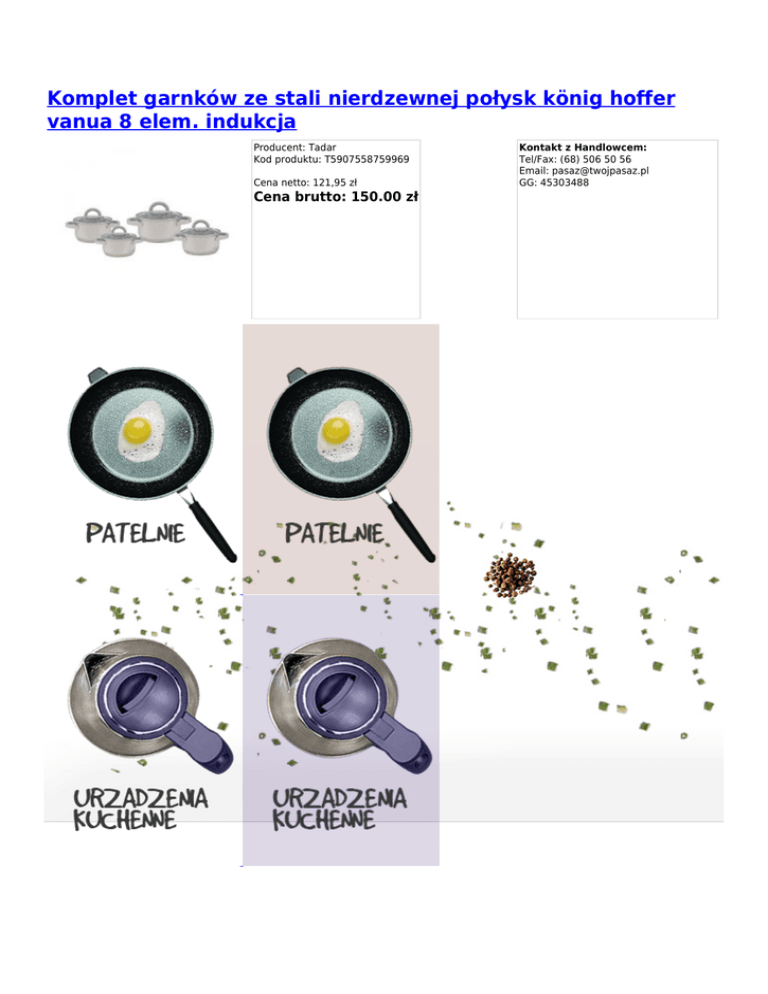 Komplet garnków ze stali nierdzewnej połysk könig hoffer vanua 8 elem. indukcja

Producent: Tadar
Kod produktu: T5907558759969

Cena netto: 121,95 zł
Cena brutto: 150.00 zł

Kontakt z Handlowcem:
Tel/Fax: (68) 506 50 56
Email: pasaz@twojpasaz.pl
GG: 45303488

PATELNIE

PATELNIE

URZADZENIA KUCHENNE

URZADZENIA KUCHENNE