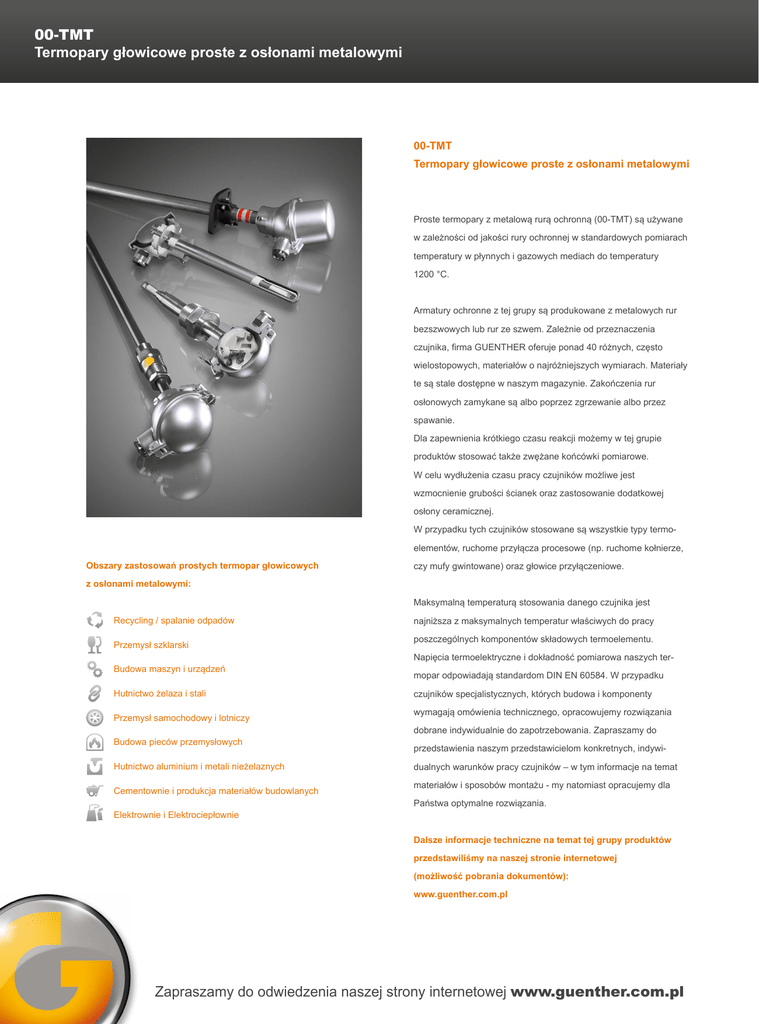 00-TMT
Termopary głowicowe proste z osłonami metalowymi

Obszary zastosowań prostych termopar głowicowych z osłonami metalowymi:

Recycling / spalanie odpadów
Przemysł szklarski
Budowa maszyn i urządzeń
Hutnictwo żelaza i stali
Przemysł samochodowy i lotniczy
Budowa pieców przemysłowych
Hutnictwo aluminium i metali nieżelaznych
Cementownie i produkcja materiałów budowlanych
Elektrownie i Elektrociepłownie

00-TMT
Termopary głowicowe proste z osłonami metalowymi

Proste termopary z metalową rurą ochronną (00-TMT) są używane w zależności od jakości rury ochronnej w standardowych pomiarach temperatury w płynnych i gazowych mediach do temperatury 1200 °C.

Armatury ochronne z tej grupy są produkowane z metalowych rur bezszwowych lub rur ze szwem. Zależnie od przeznaczenia czujnika, firma GUENTHER oferuje ponad 40 różnych, często wielostopowych, materiałów o najróżniejszych wymiarach. Materiały te są stale dostępne w naszym magazynie. Zakończenia rur osłonowych zamykane są albo poprzez zgrzewanie albo przez spawanie.
Dla zapewnienia krótkiego czasu reakcji możemy w tej grupie produktów stosować także zwężane końcówki pomiarowe.
W celu wydłużenia czasu pracy czujników możliwe jest wzmocnienie grubości ścianek oraz zastosowanie dodatkowej osłony ceramicznej.
W przypadku tych czujników stosowane są wszystkie typy termoelementów, ruchome przyłącza procesowe (np. ruchome kołnierze, czy mufy gwintowane) oraz głowice przyłączeniowe.

Maksymalną temperaturą stosowania danego czujnika jest najniższa z maksymalnych temperatur właściwych do pracy poszczególnych komponentów składowych termoelementu. Napięcia termoelektryczne i dokładność pomiarowa naszych termopar odpowiadają standardom DIN EN 60584. W przypadku czujników specjalistycznych, których budowa i komponenty wymagają omówienia technicznego, opracowujemy rozwiązania dobrane indywidualnie do zapotrzebowania. Zapraszamy do przedstawienia naszym przedstawicielom konkretnych, indywidualnych warunków pracy czujników – w tym informacje na temat materiałów i sposobów montażu - my natomiast opracujemy dla Państwa optymalne rozwiązania.

Dalsze informacje techniczne na temat tej grupy produktów przedstawiliśmy na naszej stronie internetowej (możliwość pobrania dokumentów):
www.guenther.com.pl

Zapraszamy do odwiedzenia naszej strony internetowej www.guenther.com.pl