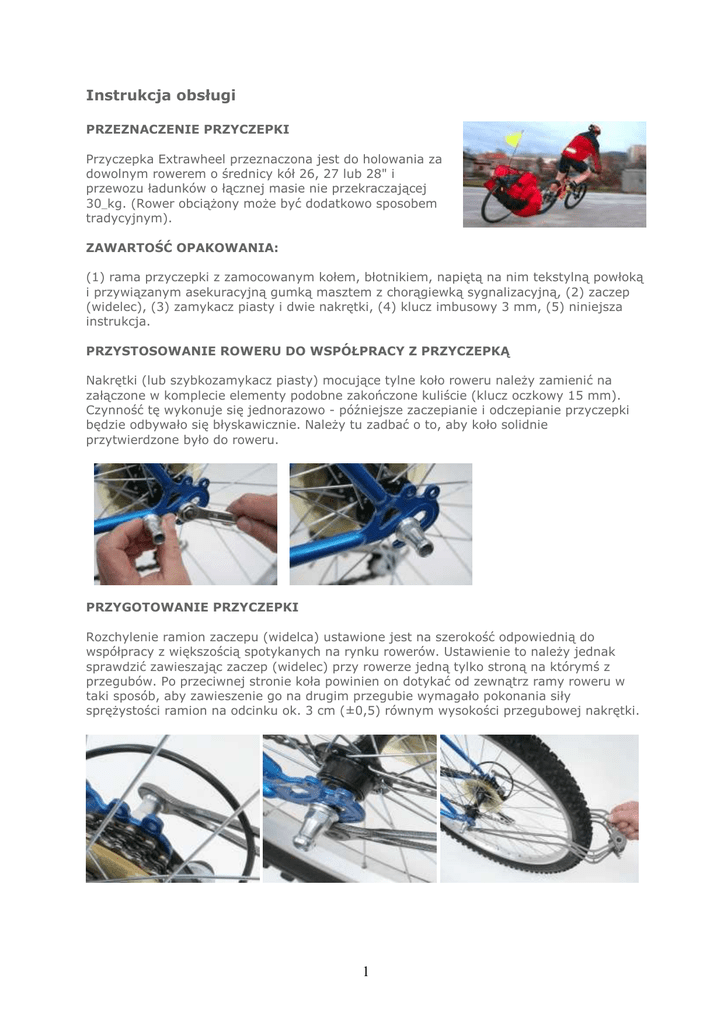 Instrukcja obsługi

PRZEZNACZENIE PRZYCZEPKI

Przyczepka Extrawheel przeznaczona jest do holowania za dowolnym rowerem o średnicy kół 26, 27 lub 28" i przewozu ładunków o łącznej masie nie przekraczającej 30_kg. (Rower obciążony może być dodatkowo sposobem tradycyjnym).

ZAWARTOŚĆ OPAKOWANIA:

(1) rama przyczepki z zamocowanym kołem, błotnikiem, napiętą na nim tekstylną powłoką i przywiązanym asekuracyjną gumką masztem z chorągiewką sygnalizacyjną, (2) zaczep (widelec), (3) zamykacz piasty i dwie nakrętki, (4) klucz imbusowy 3 mm, (5) niniejsza instrukcja.

PRZYSTOSOWANIE ROWERU DO WSPÓŁPRACY Z PRZYCZEPKĄ

Nakrętki (lub szybkozamykacz piasty) mocujące tylne koło roweru należy zamienić na załączone w komplecie elementy podobne zakończone kuliście (klucz oczkowy 15 mm). Czynność tę wykonuje się jednorazowo - późniejsze zaczepianie i odczepianie przyczepki będzie odbywało się błyskawicznie. Należy tu zadbać o to, aby koło solidnie przytwierdzone było do roweru.

PRZYGOTOWANIE PRZYCZEPKI

Rozchylenie ramion zaczepu (widelca) ustawione jest na szerokość odpowiednią do współpracy z większością spotykanych na rynku rowerów. Ustawienie to należy jednak sprawdzić zawieszając zaczep (widelec) przy rowerze jedną tylko stroną na którymś z przegubów. Po przeciwnej stronie koła powinien on dotykać od zewnątrz ramy roweru w taki sposób, aby zawieszenie go na drugim przegubie wymagało pokonania siły sprężystości ramion na odcinku ok. 3 cm (±0,5) równym wysokości przegubowej nakrętki.

1