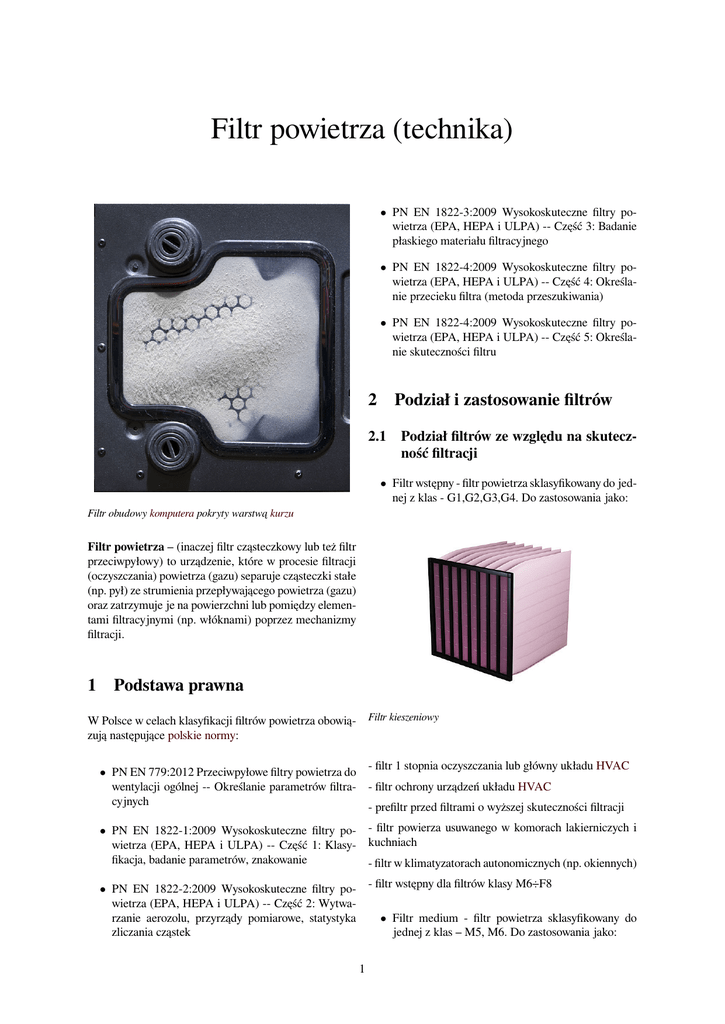 Filtr powietrza (technika)

Filtr obudowy komputera pokryty warstwą kurzu

**Filtr powietrza** – (inaczej filtr cząsteczkowy lub też filtr przeciwpyłowy) to urządzenie, które w procesie filtracji (oczyszczania) powietrza (gazu) separuje cząsteczki stałe (np. pył) ze strumienia przepływającego powietrza (gazu) oraz zatrzymuje je na powierzchni lub pomiędzy elementami filtracyjnymi (np. włóknami) poprzez mechanizmy filtracji.

1 Podstawa prawna

W Polsce w celach klasyfikacji filtrów powietrza obowiązują następujące polskie normy:

• PN EN 779:2012 Przeciwpyłowe filtry powietrza do wentylacji ogólnej -- Określanie parametrów filtracyjnych

• PN EN 1822-1:2009 Wysokoskuteczne filtry powietrza (EPA, HEPA i ULPA) -- Część 1: Klasyfikacja, badanie parametrów, znakowanie

• PN EN 1822-2:2009 Wysokoskuteczne filtry powietrza (EPA, HEPA i ULPA) -- Część 2: Wytwarzanie aerozolu, przyrządy pomiarowe, statystyka zliczania cząstek

• PN EN 1822-3:2009 Wysokoskuteczne filtry powietrza (EPA, HEPA i ULPA) -- Część 3: Badanie płaskiego materiału filtracyjnego

• PN EN 1822-4:2009 Wysokoskuteczne filtry powietrza (EPA, HEPA i ULPA) -- Część 4: Określanie przecieku filtra (metoda przeszukiwania)

• PN EN 1822-4:2009 Wysokoskuteczne filtry powietrza (EPA, HEPA i ULPA) -- Część 5: Określanie skuteczności filtru

2 Podział i zastosowanie filtrów

2.1 Podział filtrów ze względu na skuteczność filtracji

• Filtr wstępny - filtr powietrza sklasyfikowany do jednej z klas - G1,G2,G3,G4. Do zastosowania jako:

Filtr kieszeniowy

- filtr 1 stopnia oczyszczania lub główny układu HVAC
- filtr ochrony urządzeń układu HVAC
- prefiltr przed filtrami o wyższej skuteczności filtracji
- filtr powierza usuwanego w komorach lakierniczych i kuchniach
- filtr w klimatyzatorach autonomicznych (np. okiennych)
- filtr wstępny dla filtrów klasy M6÷F8

• Filtr medium - filtr powietrza sklasyfikowany do jednej z klas – M5, M6. Do zastosowania jako:

1