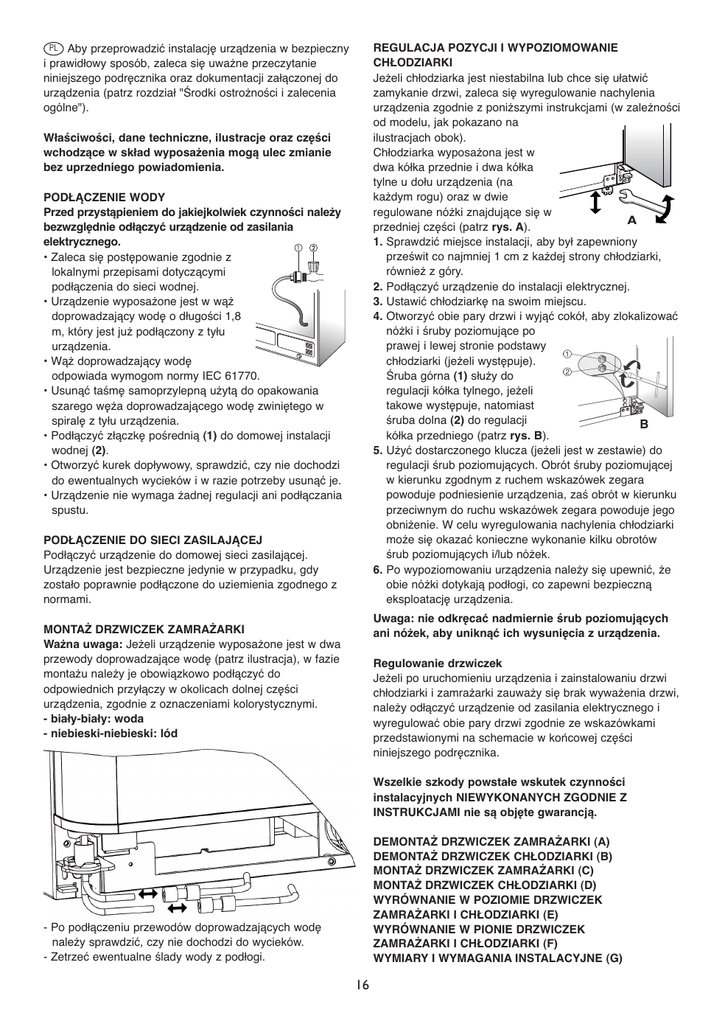 PL Aby przeprowadzić instalację urządzenia w bezpieczny i prawidłowy sposób, zaleca się uważne przeczytanie niniejszego podręcznika oraz dokumentacji załączonej do urządzenia (patrz rozdział "Środki ostrożności i zalecenia ogólne").

Właściwości, dane techniczne, ilustracje oraz części wchodzące w skład wyposażenia mogą ulec zmianie bez uprzedniego powiadomienia.

PODŁĄCZENIE WODY
Przed przystąpieniem do jakiejkolwiek czynności należy bezwzględnie odłączyć urządzenie od zasilania elektrycznego.
• Zaleca się postępowanie zgodnie z lokalnymi przepisami dotyczącymi podłączenia do sieci wodnej.
• Urządzenie wyposażone jest w wąż doprowadzający wodę o długości 1,8 m, który jest już podłączony z tyłu urządzenia.
• Wąż doprowadzający wodę odpowiada wymogom normy IEC 61770.
• Usunąć taśmę samoprzylepną użytą do opakowania szarego węża doprowadzającego wodę zwiniętego w spiralę z tyłu urządzenia.
• Podłączyć złączkę pośrednią (1) do domowej instalacji wodnej (2).
• Otworzyć kurek dopływowy, sprawdzić, czy nie dochodzi do ewentualnych wycieków i w razie potrzeby usunąć je.
• Urządzenie nie wymaga żadnej regulacji ani podłączania spustu.

1 2

PODŁĄCZENIE DO SIECI ZASILAJĄCEJ
Podłączyć urządzenie do domowej sieci zasilającej. Urządzenie jest bezpieczne jedynie w przypadku, gdy zostało poprawnie podłączone do uziemienia zgodnego z normami.

MONTAŻ DRZWICZEK ZAMRAŻARKI
Ważna uwaga: Jeżeli urządzenie wyposażone jest w dwa przewody doprowadzające wodę (patrz ilustracja), w fazie montażu należy je obowiązkowo podłączyć do odpowiednich przyłączy w okolicach dolnej części urządzenia, zgodnie z oznaczeniami kolorystycznymi.
- biały-biały: woda
- niebieski-niebieski: lód

- Po podłączeniu przewodów doprowadzających wodę należy sprawdzić, czy nie dochodzi do wycieków.
- Zetrzeć ewentualne ślady wody z podłogi.

REGULACJA POZYCJI I WYPOZIOMOWANIE CHŁODZIARKI
Jeżeli chłodziarka jest niestabilna lub chce się ułatwić zamykanie drzwi, zaleca się wyregulowanie nachylenia urządzenia zgodnie z poniższymi instrukcjami (w zależności od modelu, jak pokazano na ilustracjach obok).
Chłodziarka wyposażona jest w dwa kółka przednie i dwa kółka tylne u dołu urządzenia (na każdym rogu) oraz w dwie regulowane nóżki znajdujące się w przedniej części (patrz rys. A).
A
1. Sprawdzić miejsce instalacji, aby był zapewniony prześwit co najmniej 1 cm z każdej strony chłodziarki, również z góry.
2. Podłączyć urządzenie do instalacji elektrycznej.
3. Ustawić chłodziarkę na swoim miejscu.
4. Otworzyć obie pary drzwi i wyjąć cokół, aby zlokalizować nóżki i śruby poziomujące po prawej i lewej stronie podstawy chłodziarki (jeżeli występuje). Śruba górna (1) służy do regulacji kółka tylnego, jeżeli takowe występuje, natomiast śruba dolna (2) do regulacji kółka przedniego (patrz rys. B).
1 2 B
5. Użyć dostarczonego klucza (jeżeli jest w zestawie) do regulacji śrub poziomujących. Obrót śruby poziomującej w kierunku zgodnym z ruchem wskazówek zegara powoduje podniesienie urządzenia, zaś obrót w kierunku przeciwnym do ruchu wskazówek zegara powoduje jego obniżenie. W celu wyregulowania nachylenia chłodziarki może się okazać konieczne wykonanie kilku obrotów śrub poziomujących i/lub nóżek.
6. Po wypoziomowaniu urządzenia należy się upewnić, że obie nóżki dotykają podłogi, co zapewni bezpieczną eksploatację urządzenia.

Uwaga: nie odkręcać nadmiernie śrub poziomujących ani nóżek, aby uniknąć ich wysunięcia z urządzenia.

Regulowanie drzwiczek
Jeżeli po uruchomieniu urządzenia i zainstalowaniu drzwi chłodziarki i zamrażarki zauważy się brak wyważenia drzwi, należy odłączyć urządzenie od zasilania elektrycznego i wyregulować obie pary drzwi zgodnie ze wskazówkami przedstawionymi na schemacie w końcowej części niniejszego podręcznika.

Wszelkie szkody powstałe wskutek czynności instalacyjnych NIEWYKONANYCH ZGODNIE Z INSTRUKCJAMI nie są objęte gwarancją.

DEMONTAŻ DRZWICZEK ZAMRAŻARKI (A)
DEMONTAŻ DRZWICZEK CHŁODZIARKI (B)
MONTAŻ DRZWICZEK ZAMRAŻARKI (C)
MONTAŻ DRZWICZEK CHŁODZIARKI (D)
WYRÓWNANIE W POZIOMIE DRZWICZEK ZAMRAŻARKI I CHŁODZIARKI (E)
WYRÓWNANIE W PIONIE DRZWICZEK ZAMRAŻARKI I CHŁODZIARKI (F)
WYMIARY I WYMAGANIA INSTALACYJNE (G)

16