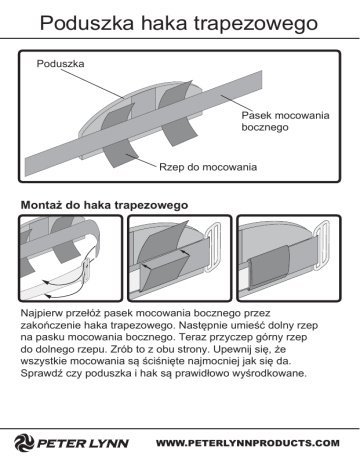 Poduszka haka trapezowego

Poduszka

Pasek mocowania bocznego

Rzep do mocowania

Montaż do haka trapezowego

Najpierw przełóż pasek mocowania bocznego przez zakończenie haka trapezowego. Następnie umieść dolny rzep na pasku mocowania bocznego. Teraz przyczep górny rzep do dolnego rzepu. Zrób to z obu strony. Upewnij się, że wszystkie mocowania są ściśnięte najmocniej jak się da. Sprawdź czy poduszka i hak są prawidłowo wyśrodkowane.

PETER LYNN

WWW.PETERLYNNPRODUCTS.COM