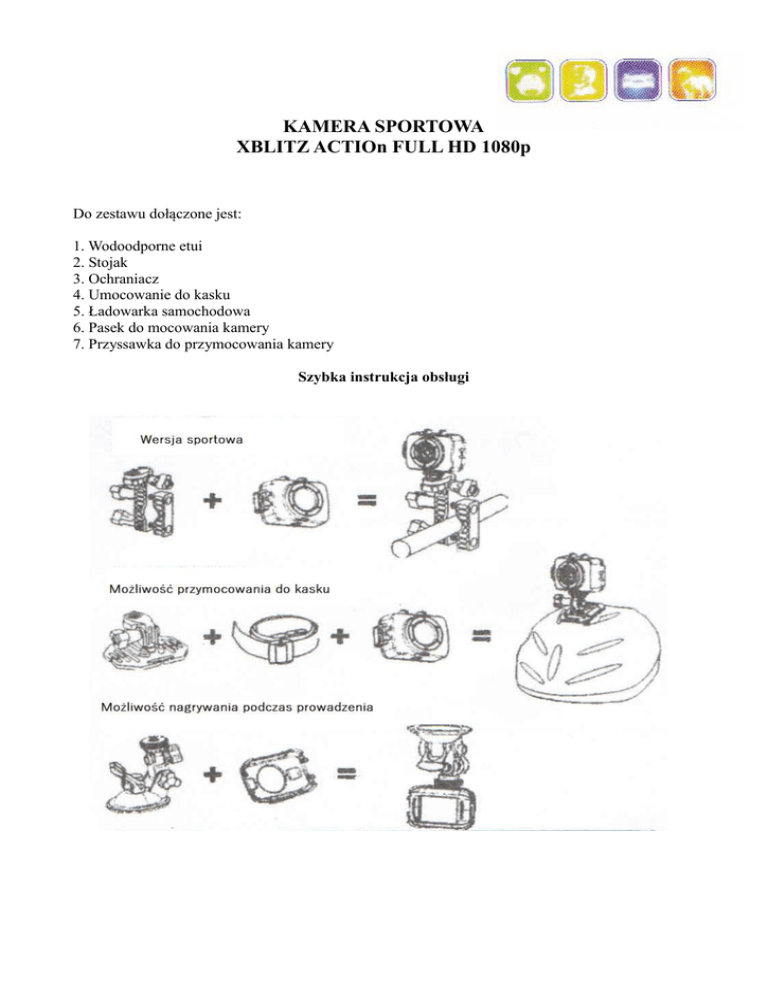 KAMERA SPORTOWA
XBLITZ ACTIOn FULL HD 1080p

Do zestawu dołączone jest:

1. Wodoodporne etui
2. Stojak
3. Ochraniacz
4. Umocowanie do kasku
5. Ładowarka samochodowa
6. Pasek do mocowania kamery
7. Przyssawka do przymocowania kamery

Szybka instrukcja obsługi

Wersja sportowa

+ =

Możliwość przymocowania do kasku

+ + =

Możliwość nagrywania podczas prowadzenia

+ =