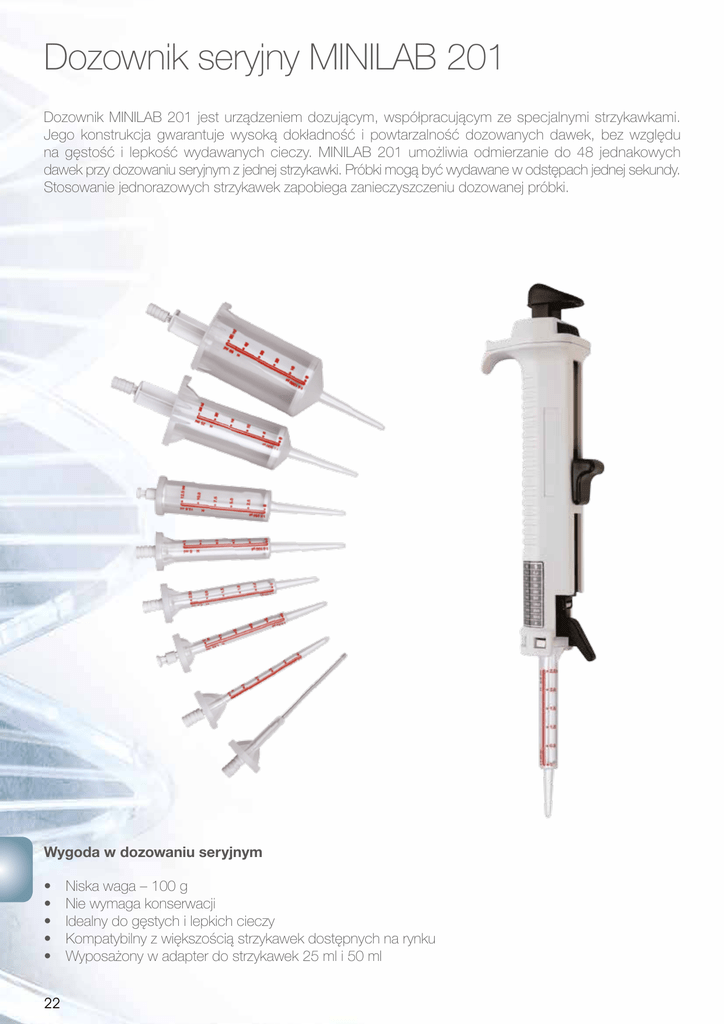 Dozownik seryjny MINILAB 201

Dozownik MINILAB 201 jest urządzeniem dozującym, współpracującym ze specjalnymi strzykawkami. Jego konstrukcja gwarantuje wysoką dokładność i powtarzalność dozowanych dawek, bez względu na gęstość i lepkość wydawanych cieczy. MINILAB 201 umożliwia odmierzanie do 48 jednakowych dawek przy dozowaniu seryjnym z jednej strzykawki. Próbki mogą być wydawane w odstępach jednej sekundy. Stosowanie jednorazowych strzykawek zapobiega zanieczyszczeniu dozowanej próbki.

Wygoda w dozowaniu seryjnym

• Niska waga – 100 g
• Nie wymaga konserwacji
• Idealny do gęstych i lepkich cieczy
• Kompatybilny z większością strzykawek dostępnych na rynku
• Wyposażony w adapter do strzykawek 25 ml i 50 ml

22