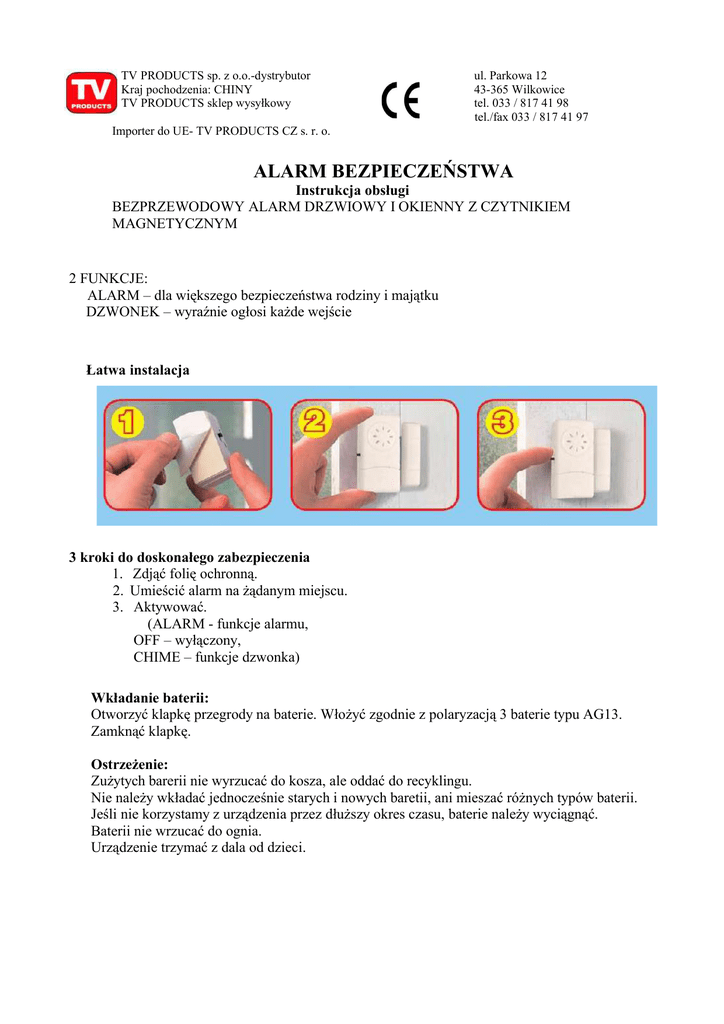 TV PRODUCTS

TV PRODUCTS sp. z o.o.-dystrybutor
Kraj pochodzenia: CHINY
TV PRODUCTS sklep wysyłkowy

Importer do UE- TV PRODUCTS CZ s. r. o.

CE

ul. Parkowa 12
43-365 Wilkowice
tel. 033 / 817 41 98
tel./fax 033 / 817 41 97

ALARM BEZPIECZEŃSTWA

Instrukcja obsługi

BEZPRZEWODOWY ALARM DRZWIOWY I OKIENNY Z CZYTNIKIEM MAGNETYCZNYM

2 FUNKCJE:
ALARM – dla większego bezpieczeństwa rodziny i majątku
DZWONEK – wyraźnie ogłosi każde wejście

Łatwa instalacja

1 2 3

3 kroki do doskonałego zabezpieczenia
1. Zdjąć folię ochronną.
2. Umieścić alarm na żądanym miejscu.
3. Aktywować.
(ALARM - funkcje alarmu,
OFF – wyłączony,
CHIME – funkcje dzwonka)

Wkładanie baterii:
Otworzyć klapkę przegrody na baterie. Włożyć zgodnie z polaryzacją 3 baterie typu AG13. Zamknąć klapkę.

Ostrzeżenie:
Zużytych barerii nie wyrzucać do kosza, ale oddać do recyklingu.
Nie należy wkładać jednocześnie starych i nowych baretii, ani mieszać różnych typów baterii.
Jeśli nie korzystamy z urządzenia przez dłuższy okres czasu, baterie należy wyciągnąć.
Baterii nie wrzucać do ognia.
Urządzenie trzymać z dala od dzieci.