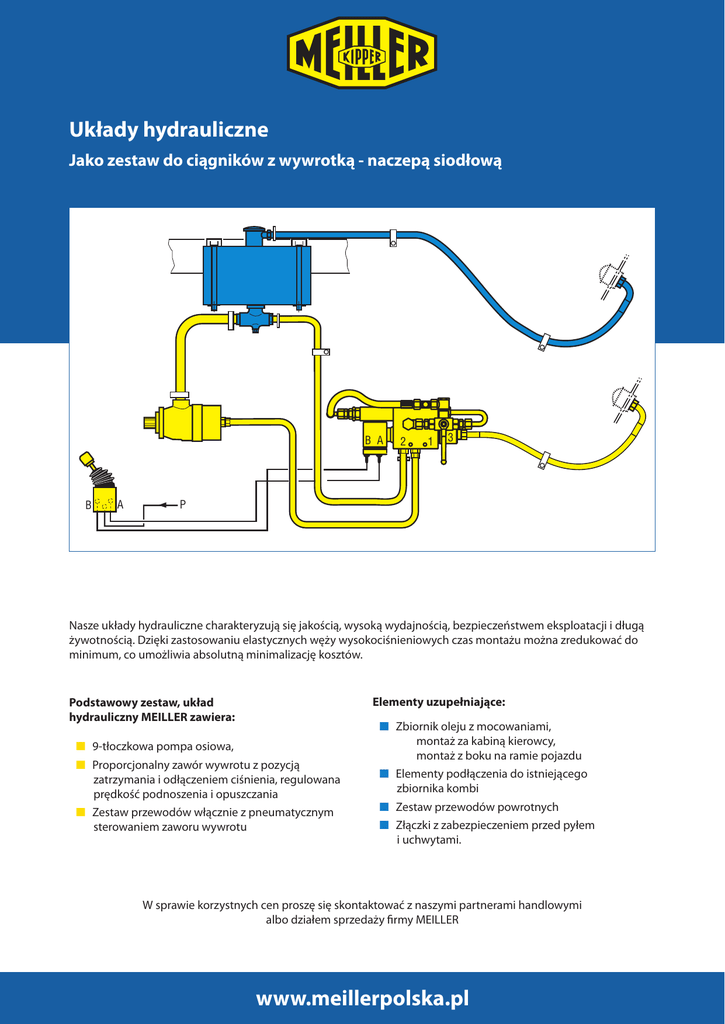 MEILLER KIPPER

Układy hydrauliczne

Jako zestaw do ciągników z wywrotką - naczepą siodłową

B A 2 1 3

B A P

Nasze układy hydrauliczne charakteryzują się jakością, wysoką wydajnością, bezpieczeństwem eksploatacji i długą żywotnością. Dzięki zastosowaniu elastycznych węży wysokociśnieniowych czas montażu można zredukować do minimum, co umożliwia absolutną minimalizację kosztów.

Podstawowy zestaw, układ hydrauliczny MEILLER zawiera:

9-tłoczkowa pompa osiowa,

Proporcjonalny zawór wywrotu z pozycją zatrzymania i odłączeniem ciśnienia, regulowana prędkość podnoszenia i opuszczania

Zestaw przewodów włącznie z pneumatycznym sterowaniem zaworu wywrotu

Elementy uzupełniające:

Zbiornik oleju z mocowaniami, montaż za kabiną kierowcy, montaż z boku na ramie pojazdu

Elementy podłączenia do istniejącego zbiornika kombi

Zestaw przewodów powrotnych

Złączki z zabezpieczeniem przed pyłem i uchwytami.

W sprawie korzystnych cen proszę się skontaktować z naszymi partnerami handlowymi albo działem sprzedaży firmy MEILLER

www.meillerpolska.pl