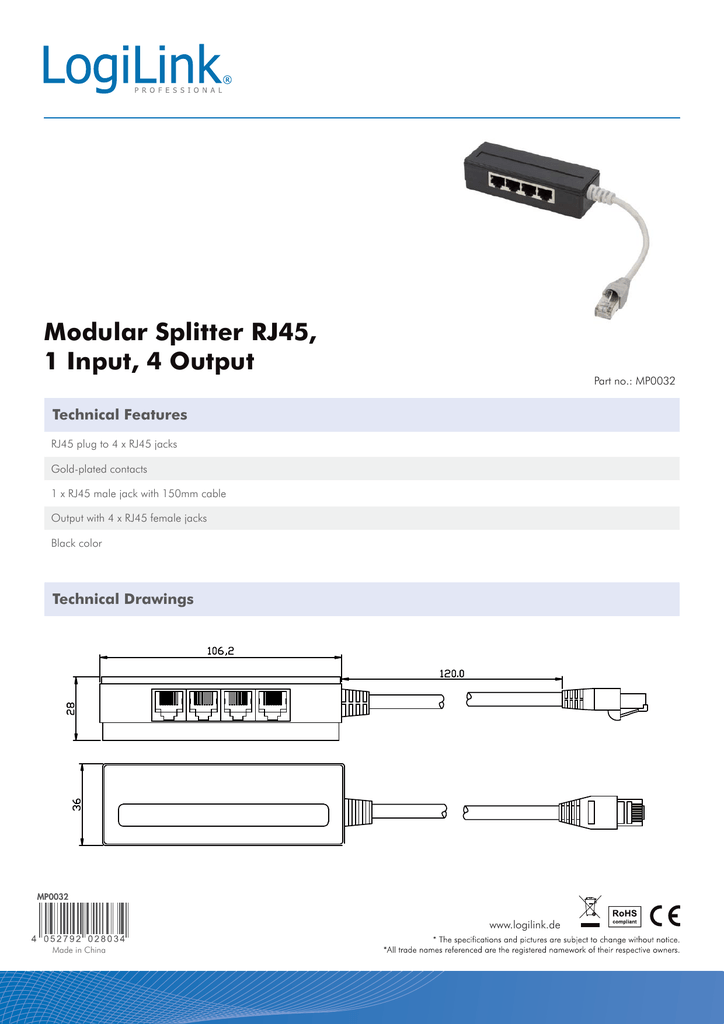 LogiLink®
PROFESSIONAL

Modular Splitter RJ45,
1 Input, 4 Output

Part no.: MP0032

Technical Features

RJ45 plug to 4 x RJ45 jacks

Gold-plated contacts

1 x RJ45 male jack with 150mm cable

Output with 4 x RJ45 female jacks

Black color

Technical Drawings

106,2

120.0

28

36

MP0032
4 052792 028034
Made in China

www.logilink.de

RoHS compliant

CE

* The specifications and pictures are subject to change without notice.
*All trade names referenced are the registered namework of their respective owners.