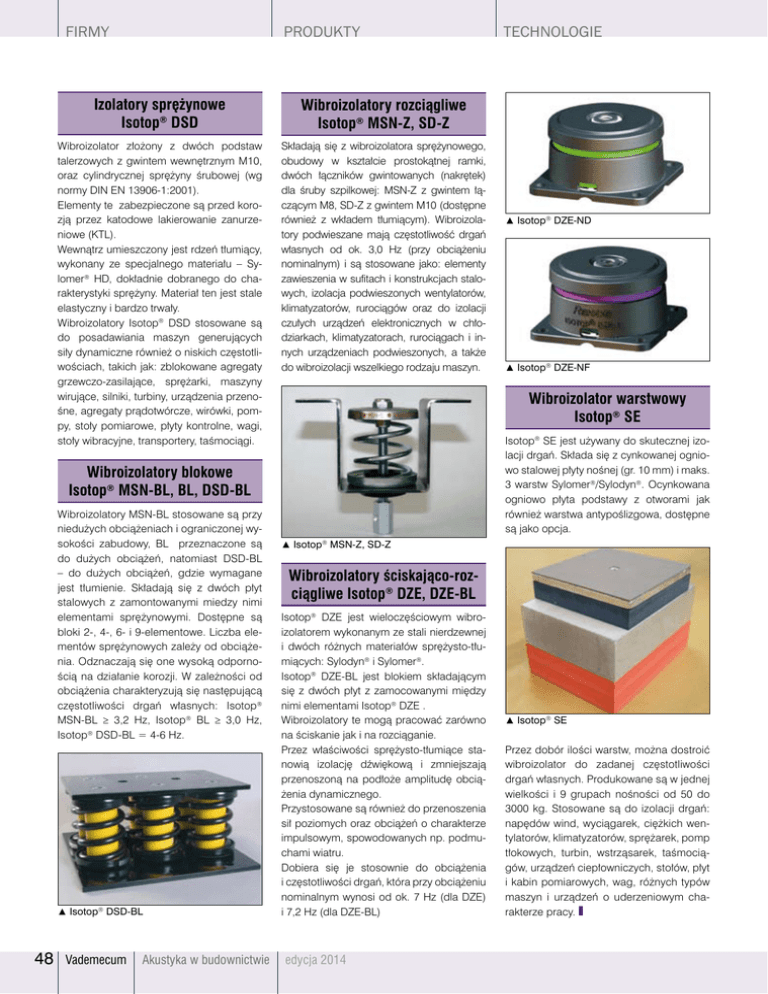 FIRMY PRODUKTY TECHNOLOGIE

Izolatory sprężynowe Isotop® DSD

Wibroizolator złożony z dwóch podstaw talerzowych z gwintem wewnętrznym M10, oraz cylindrycznej sprężyny śrubowej (wg normy DIN EN 13906-1:2001).
Elementy te zabezpieczone są przed korozją przez katodowe lakierowanie zanurzeniowe (KTL).
Wewnątrz umieszczony jest rdzeń tłumiący, wykonany ze specjalnego materiału – Sylomer® HD, dokładnie dobranego do charakterystyki sprężyny. Materiał ten jest stale elastyczny i bardzo trwały.
Wibroizolatory Isotop® DSD stosowane są do posadawiania maszyn generujących siły dynamiczne również o niskich częstotliwościach, takich jak: zblokowane agregaty grzewczo-zasilające, sprężarki, maszyny wirujące, silniki, turbiny, urządzenia przenośne, agregaty prądotwórcze, wirówki, pompy, stoły pomiarowe, płyty kontrolne, wagi, stoły wibracyjne, transportery, taśmociągi.

Wibroizolatory blokowe Isotop® MSN-BL, BL, DSD-BL

Wibroizolatory MSN-BL stosowane są przy niedużych obciążeniach i ograniczonej wysokości zabudowy, BL przeznaczone są do dużych obciążeń, natomiast DSD-BL – do dużych obciążeń, gdzie wymagane jest tłumienie. Składają się z dwóch płyt stalowych z zamontowanymi miedzy nimi elementami sprężynowymi. Dostępne są bloki 2-, 4-, 6- i 9-elementowe. Liczba elementów sprężynowych zależy od obciążenia. Odznaczają się one wysoką odpornością na działanie korozji. W zależności od obciążenia charakteryzują się następującą częstotliwości drgań własnych: Isotop® MSN-BL ≥ 3,2 Hz, Isotop® BL ≥ 3,0 Hz, Isotop® DSD-BL = 4-6 Hz.

▲ Isotop® DSD-BL

Wibroizolatory rozciągliwe Isotop® MSN-Z, SD-Z

Składają się z wibroizolatora sprężynowego, obudowy w kształcie prostokątnej ramki, dwóch łączników gwintowanych (nakrętek) dla śruby szpilkowej: MSN-Z z gwintem łączącym M8, SD-Z z gwintem M10 (dostępne również z wkładem tłumiącym). Wibroizolatory podwieszane mają częstotliwość drgań własnych od ok. 3,0 Hz (przy obciążeniu nominalnym) i są stosowane jako: elementy zawieszenia w sufitach i konstrukcjach stalowych, izolacja podwieszonych wentylatorów, klimatyzatorów, rurociągów oraz do izolacji czułych urządzeń elektronicznych w chłodziarkach, klimatyzatorach, rurociągach i innych urządzeniach podwieszonych, a także do wibroizolacji wszelkiego rodzaju maszyn.

▲ Isotop® MSN-Z, SD-Z

Wibroizolatory ściskająco-rozciągliwe Isotop® DZE, DZE-BL

Isotop® DZE jest wieloczęściowym wibroizolatorem wykonanym ze stali nierdzewnej i dwóch różnych materiałów sprężysto-tłumiących: Sylodyn® i Sylomer®.
Isotop® DZE-BL jest blokiem składającym się z dwóch płyt z zamocowanymi między nimi elementami Isotop® DZE .
Wibroizolatory te mogą pracować zarówno na ściskanie jak i na rozciąganie.
Przez właściwości sprężysto-tłumiące stanowią izolację dźwiękową i zmniejszają przenoszoną na podłoże amplitudę obciążenia dynamicznego.
Przystosowane są również do przenoszenia sił poziomych oraz obciążeń o charakterze impulsowym, spowodowanych np. podmuchami wiatru.
Dobiera się je stosownie do obciążenia i częstotliwości drgań, która przy obciążeniu nominalnym wynosi od ok. 7 Hz (dla DZE) i 7,2 Hz (dla DZE-BL)

▲ Isotop® DZE-ND

▲ Isotop® DZE-NF

Wibroizolator warstwowy Isotop® SE

Isotop® SE jest używany do skutecznej izolacji drgań. Składa się z cynkowanej ogniowo stalowej płyty nośnej (gr. 10 mm) i maks. 3 warstw Sylomer®/Sylodyn®. Ocynkowana ogniowo płyta podstawy z otworami jak również warstwa antypoślizgowa, dostępne są jako opcja.

▲ Isotop® SE

Przez dobór ilości warstw, można dostroić wibroizolator do zadanej częstotliwości drgań własnych. Produkowane są w jednej wielkości i 9 grupach nośności od 50 do 3000 kg. Stosowane są do izolacji drgań: napędów wind, wyciągarek, ciężkich wentylatorów, klimatyzatorów, sprężarek, pomp tłokowych, turbin, wstrząsarek, taśmociągów, urządzeń ciepłowniczych, stołów, płyt i kabin pomiarowych, wag, różnych typów maszyn i urządzeń o uderzeniowym charakterze pracy.

48 Vademecum Akustyka w budownictwie edycja 2014