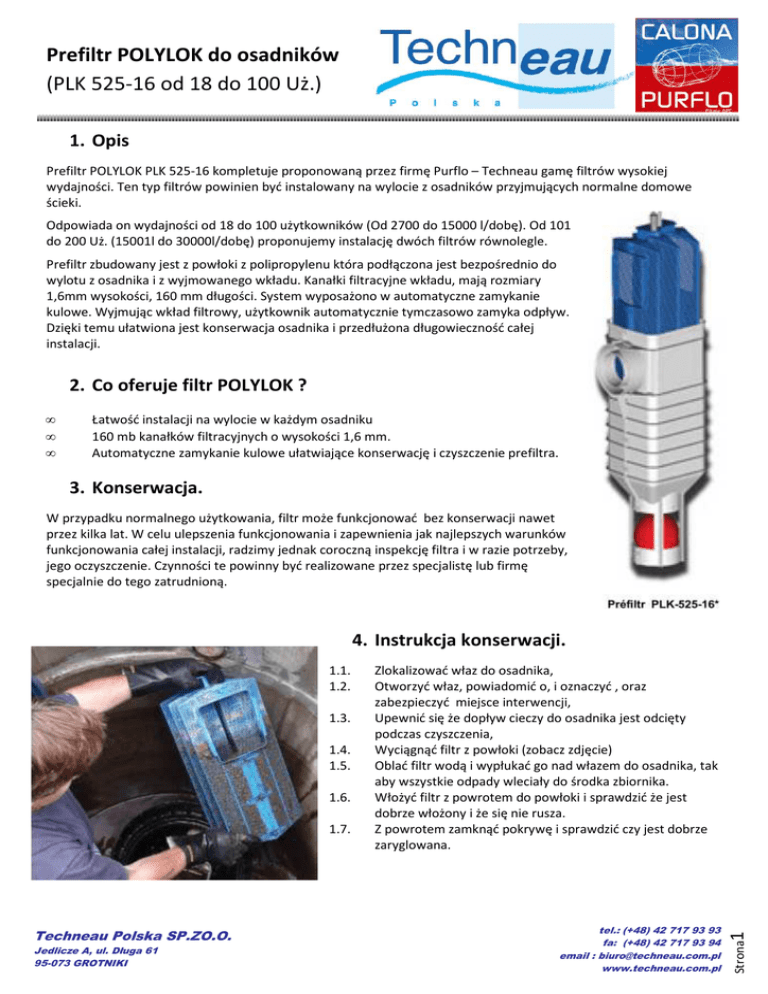 Prefiltr POLYLOK do osadników
(PLK 525-16 od 18 do 100 Uż.)

Techneau
Polska

CALONA
PURFLO

1. Opis

Prefiltr POLYLOK PLK 525-16 kompletuje proponowaną przez firmę Purflo – Techneau gamę filtrów wysokiej wydajności. Ten typ filtrów powinien być instalowany na wylocie z osadników przyjmujących normalne domowe ścieki.

Odpowiada on wydajności od 18 do 100 użytkowników (Od 2700 do 15000 l/dobę). Od 101 do 200 Uż. (15001l do 30000l/dobę) proponujemy instalację dwóch filtrów równolegle.

Prefiltr zbudowany jest z powłoki z polipropylenu która podłączona jest bezpośrednio do wylotu z osadnika i z wyjmowanego wkładu. Kanałki filtracyjne wkładu, mają rozmiary 1,6mm wysokości, 160 mm długości. System wyposażono w automatyczne zamykanie kulowe. Wyjmując wkład filtrowy, użytkownik automatycznie tymczasowo zamyka odpływ. Dzięki temu ułatwiona jest konserwacja osadnika i przedłużona długowieczność całej instalacji.

2. Co oferuje filtr POLYLOK ?

∞ Łatwość instalacji na wylocie w każdym osadniku
∞ 160 mb kanałków filtracyjnych o wysokości 1,6 mm.
∞ Automatyczne zamykanie kulowe ułatwiające konserwację i czyszczenie prefiltra.

3. Konserwacja.

W przypadku normalnego użytkowania, filtr może funkcjonować bez konserwacji nawet przez kilka lat. W celu ulepszenia funkcjonowania i zapewnienia jak najlepszych warunków funkcjonowania całej instalacji, radzimy jednak coroczną inspekcję filtra i w razie potrzeby, jego oczyszczenie. Czynności te powinny być realizowane przez specjalistę lub firmę specjalnie do tego zatrudnioną.

Préfiltr PLK-525-16*

4. Instrukcja konserwacji.

1.1. Zlokalizować właz do osadnika,
1.2. Otworzyć właz, powiadomić o, i oznaczyć , oraz zabezpieczyć miejsce interwencji,
1.3. Upewnić się że dopływ cieczy do osadnika jest odcięty podczas czyszczenia,
1.4. Wyciągnąć filtr z powłoki (zobacz zdjęcie)
1.5. Oblać filtr wodą i wypłukać go nad włazem do osadnika, tak aby wszystkie odpady wleciały do środka zbiornika.
1.6. Włożyć filtr z powrotem do powłoki i sprawdzić że jest dobrze włożony i że się nie rusza.
1.7. Z powrotem zamknąć pokrywę i sprawdzić czy jest dobrze zaryglowana.

Techneau Polska SP.ZO.O.
Jedlicze A, ul. Długa 61
95-073 GROTNIKI

tel.: (+48) 42 717 93 93
fa: (+48) 42 717 93 94
email : biuro@techneau.com.pl
www.techneau.com.pl

Strona1