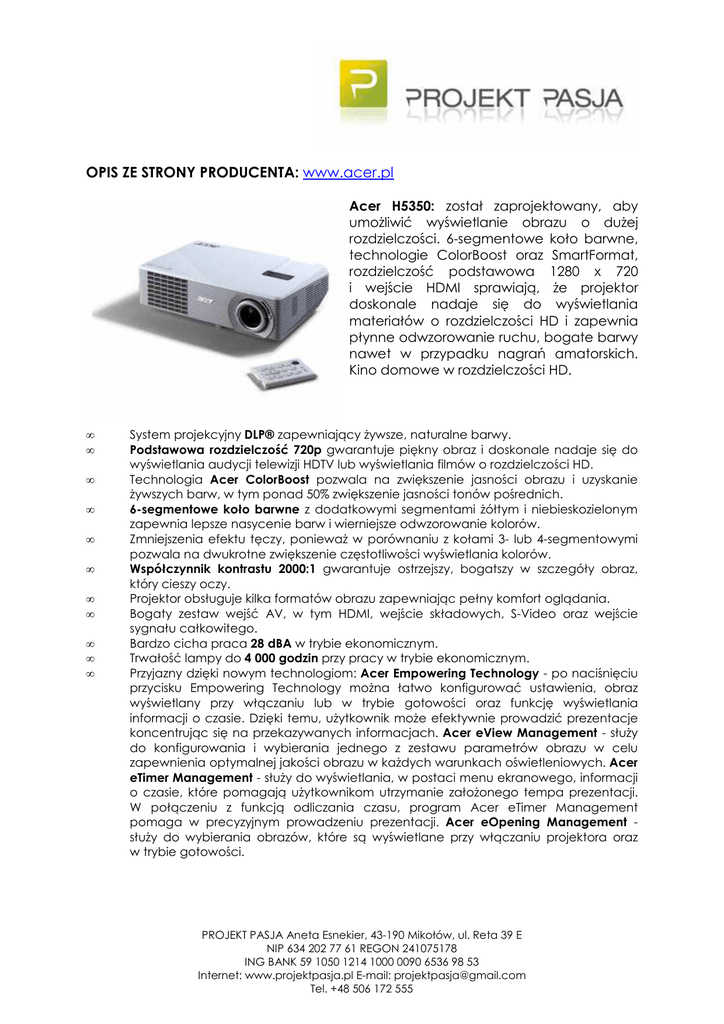 PROJEKT PASJA

OPIS ZE STRONY PRODUCENTA: www.acer.pl

Acer H5350: został zaprojektowany, aby umożliwić wyświetlanie obrazu o dużej rozdzielczości. 6-segmentowe koło barwne, technologie ColorBoost oraz SmartFormat, rozdzielczość podstawowa 1280 x 720 i wejście HDMI sprawiają, że projektor doskonale nadaje się do wyświetlania materiałów o rozdzielczości HD i zapewnia płynne odwzorowanie ruchu, bogate barwy nawet w przypadku nagrań amatorskich. Kino domowe w rozdzielczości HD.

∞ System projekcyjny DLP® zapewniający żywsze, naturalne barwy.
∞ Podstawowa rozdzielczość 720p gwarantuje piękny obraz i doskonale nadaje się do wyświetlania audycji telewizji HDTV lub wyświetlania filmów o rozdzielczości HD.
∞ Technologia Acer ColorBoost pozwala na zwiększenie jasności obrazu i uzyskanie żywszych barw, w tym ponad 50% zwiększenie jasności tonów pośrednich.
∞ 6-segmentowe koło barwne z dodatkowymi segmentami żółtym i niebieskozielonym zapewnia lepsze nasycenie barw i wierniejsze odwzorowanie kolorów.
∞ Zmniejszenia efektu tęczy, ponieważ w porównaniu z kołami 3- lub 4-segmentowymi pozwala na dwukrotne zwiększenie częstotliwości wyświetlania kolorów.
∞ Współczynnik kontrastu 2000:1 gwarantuje ostrzejszy, bogatszy w szczegóły obraz, który cieszy oczy.
∞ Projektor obsługuje kilka formatów obrazu zapewniając pełny komfort oglądania.
∞ Bogaty zestaw wejść AV, w tym HDMI, wejście składowych, S-Video oraz wejście sygnału całkowitego.
∞ Bardzo cicha praca 28 dBA w trybie ekonomicznym.
∞ Trwałość lampy do 4 000 godzin przy pracy w trybie ekonomicznym.
∞ Przyjazny dzięki nowym technologiom: Acer Empowering Technology - po naciśnięciu przycisku Empowering Technology można łatwo konfigurować ustawienia, obraz wyświetlany przy włączaniu lub w trybie gotowości oraz funkcję wyświetlania informacji o czasie. Dzięki temu, użytkownik może efektywnie prowadzić prezentacje koncentrując się na przekazywanych informacjach. Acer eView Management - służy do konfigurowania i wybierania jednego z zestawu parametrów obrazu w celu zapewnienia optymalnej jakości obrazu w każdych warunkach oświetleniowych. Acer eTimer Management - służy do wyświetlania, w postaci menu ekranowego, informacji o czasie, które pomagają użytkownikom utrzymanie założonego tempa prezentacji. W połączeniu z funkcją odliczania czasu, program Acer eTimer Management pomaga w precyzyjnym prowadzeniu prezentacji. Acer eOpening Management - służy do wybierania obrazów, które są wyświetlane przy włączaniu projektora oraz w trybie gotowości.

PROJEKT PASJA Aneta Esnekier, 43-190 Mikołów, ul. Reta 39 E
NIP 634 202 77 61 REGON 241075178
ING BANK 59 1050 1214 1000 0090 6536 98 53
Internet: www.projektpasja.pl E-mail: projektpasja@gmail.com
Tel. +48 506 172 555