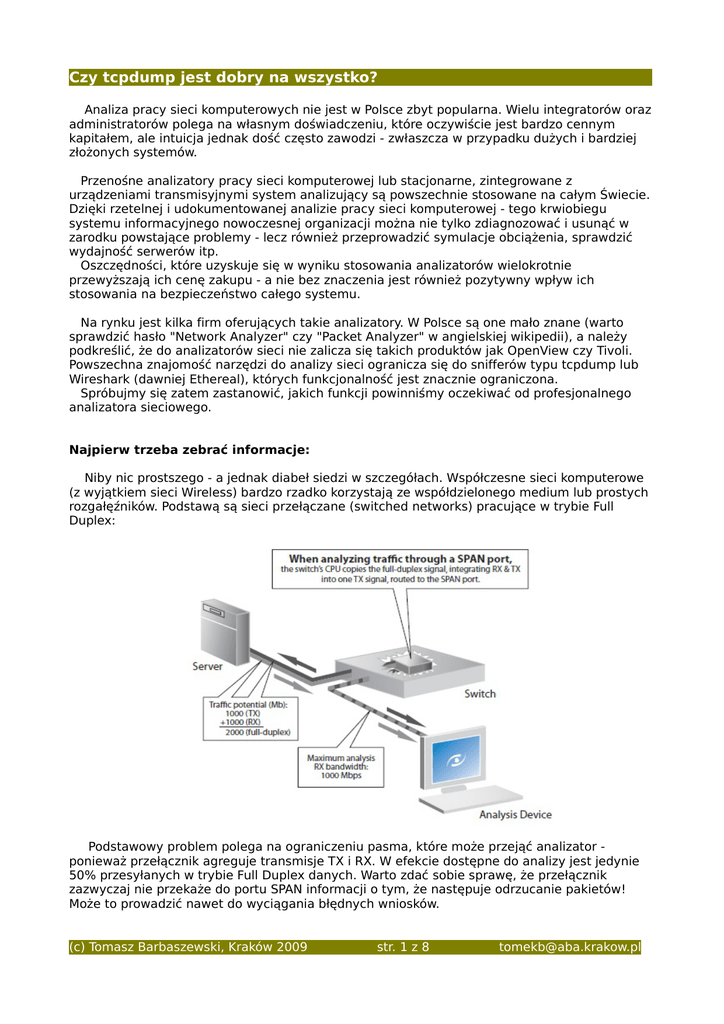 Czy tcpdump jest dobry na wszystko?

Analiza pracy sieci komputerowych nie jest w Polsce zbyt popularna. Wielu integratorów oraz administratorów polega na własnym doświadczeniu, które oczywiście jest bardzo cennym kapitałem, ale intuicja jednak dość często zawodzi - zwłaszcza w przypadku dużych i bardziej złożonych systemów.

Przenośne analizatory pracy sieci komputerowej lub stacjonarne, zintegrowane z urządzeniami transmisyjnymi system analizujący są powszechnie stosowane na całym Świecie. Dzięki rzetelnej i udokumentowanej analizie pracy sieci komputerowej - tego krwiobiegu systemu informacyjnego nowoczesnej organizacji można nie tylko zdiagnozować i usunąć w zarodku powstające problemy - lecz również przeprowadzić symulacje obciążenia, sprawdzić wydajność serwerów itp.
Oszczędności, które uzyskuje się w wyniku stosowania analizatorów wielokrotnie przewyższają ich cenę zakupu - a nie bez znaczenia jest również pozytywny wpływ ich stosowania na bezpieczeństwo całego systemu.

Na rynku jest kilka firm oferujących takie analizatory. W Polsce są one mało znane (warto sprawdzić hasło "Network Analyzer" czy "Packet Analyzer" w angielskiej wikipedii), a należy podkreślić, że do analizatorów sieci nie zalicza się takich produktów jak OpenView czy Tivoli. Powszechna znajomość narzędzi do analizy sieci ogranicza się do snifferów typu tcpdump lub Wireshark (dawniej Ethereal), których funkcjonalność jest znacznie ograniczona.
Spróbujmy się zatem zastanowić, jakich funkcji powinniśmy oczekiwać od profesjonalnego analizatora sieciowego.

Najpierw trzeba zebrać informacje:

Niby nic prostszego - a jednak diabeł siedzi w szczegółach. Współczesne sieci komputerowe (z wyjątkiem sieci Wireless) bardzo rzadko korzystają ze współdzielonego medium lub prostych rozgałęźników. Podstawą są sieci przełączane (switched networks) pracujące w trybie Full Duplex:

When analyzing traffic through a SPAN port, the switch's CPU copies the full-duplex signal, integrating RX & TX into one TX signal, routed to the SPAN port.

Server

Switch

Traffic potential (Mb):
1000 (TX)
+1000 (RX)
2000 (full-duplex)

Maximum analysis RX bandwidth: 1000 Mbps

Analysis Device

Podstawowy problem polega na ograniczeniu pasma, które może przejąć analizator - ponieważ przełącznik agreguje transmisje TX i RX. W efekcie dostępne do analizy jest jedynie 50% przesyłanych w trybie Full Duplex danych. Warto zdać sobie sprawę, że przełącznik zazwyczaj nie przekaże do portu SPAN informacji o tym, że następuje odrzucanie pakietów! Może to prowadzić nawet do wyciągania błędnych wniosków.

(c) Tomasz Barbaszewski, Kraków 2009 str. 1 z 8 tomekb@aba.krakow.pl