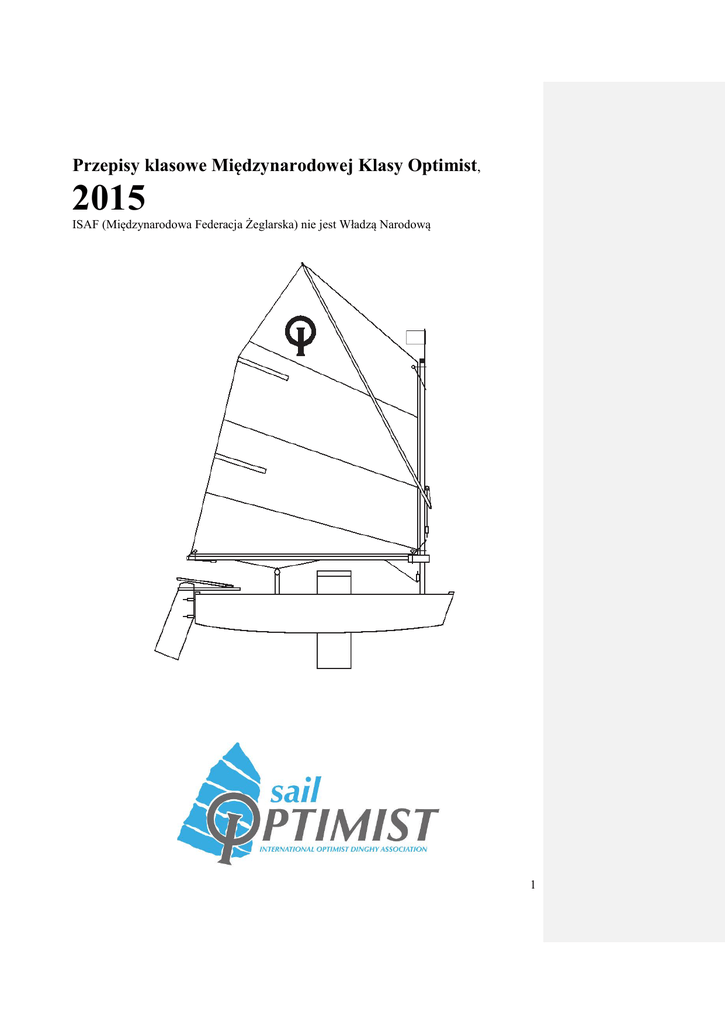 Przepisy klasowe Międzynarodowej Klasy Optimist,

2015

ISAF (Międzynarodowa Federacja Żeglarska) nie jest Władzą Narodową

sail
OPTIMIST
INTERNATIONAL OPTIMIST DINGHY ASSOCIATION

1