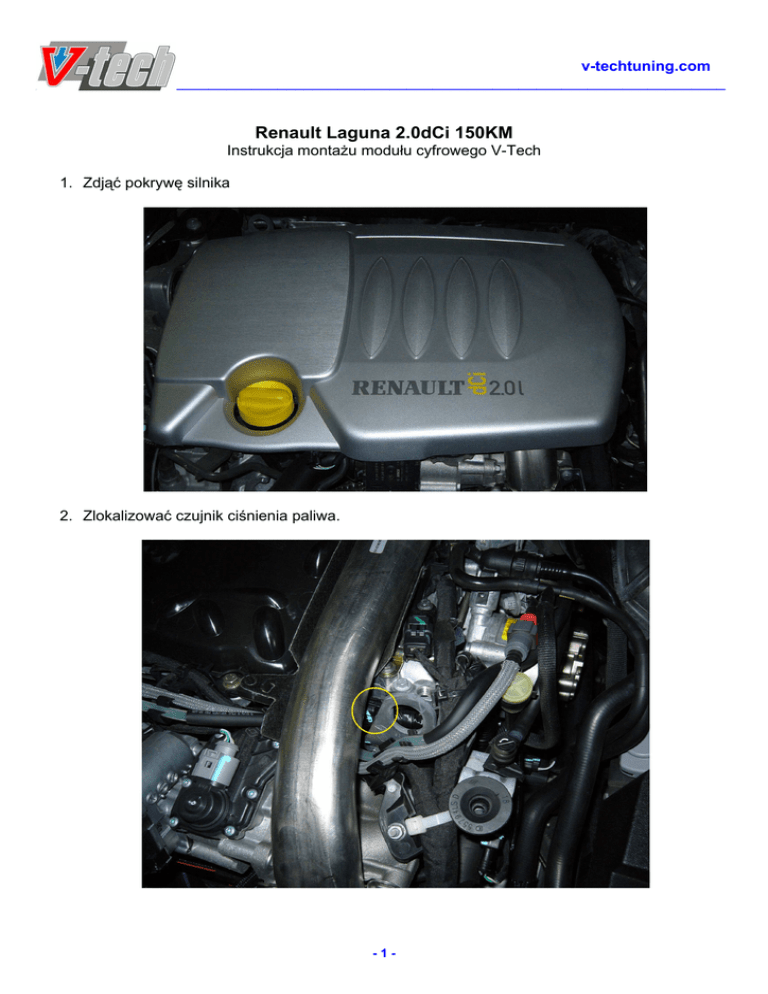 V-tech

v-techtuning.com

Renault Laguna 2.0dCi 150KM
Instrukcja montażu modułu cyfrowego V-Tech

1. Zdjąć pokrywę silnika

RENAULT dCi 2.0l

2. Zlokalizować czujnik ciśnienia paliwa.

- 1 -