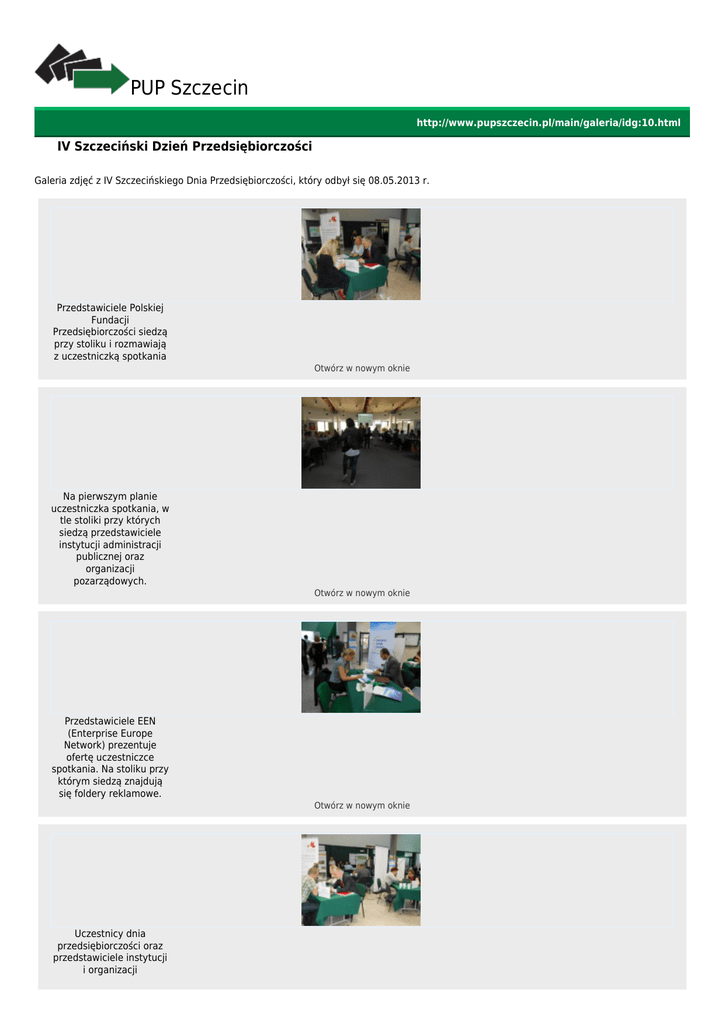 PUP Szczecin

http://www.pupszczecin.pl/main/galeria/idg:10.html

IV Szczeciński Dzień Przedsiębiorczości

Galeria zdjęć z IV Szczecińskiego Dnia Przedsiębiorczości, który odbył się 08.05.2013 r.

Przedstawiciele Polskiej Fundacji Przedsiębiorczości siedzą przy stoliku i rozmawiają z uczestniczką spotkania

Otwórz w nowym oknie

Na pierwszym planie uczestniczka spotkania, w tle stoliki przy których siedzą przedstawiciele instytucji administracji publicznej oraz organizacji pozarządowych.

Otwórz w nowym oknie

Przedstawiciele EEN (Enterprise Europe Network) prezentuje ofertę uczestniczce spotkania. Na stoliku przy którym siedzą znajdują się foldery reklamowe.

Otwórz w nowym oknie

Uczestnicy dnia przedsiębiorczości oraz przedstawiciele instytucji i organizacji