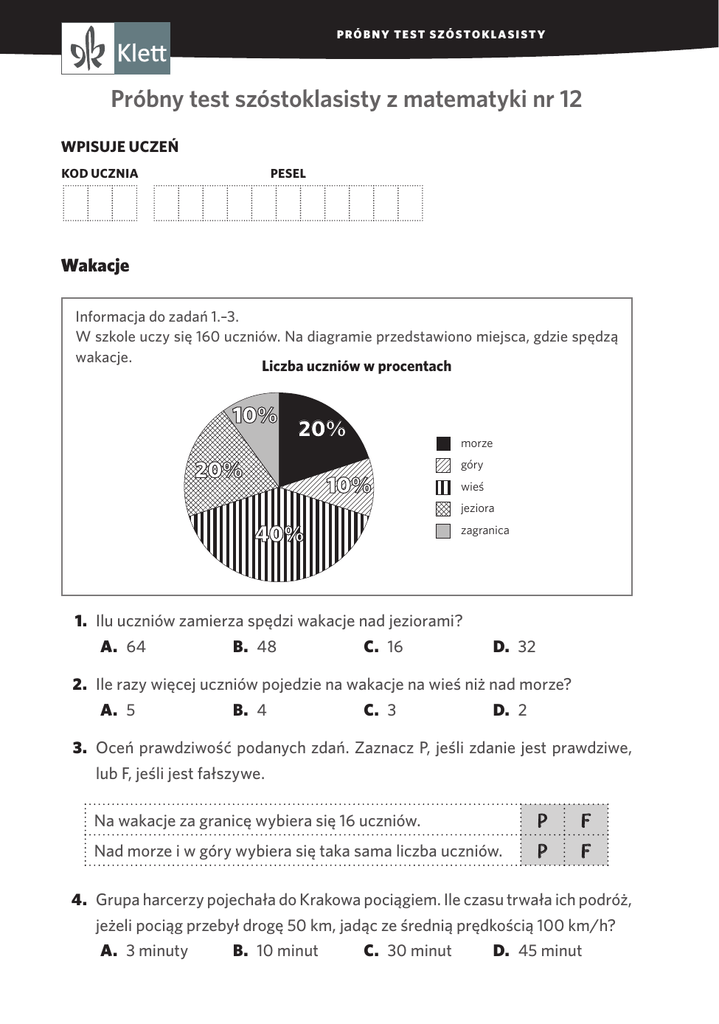 Klett

PRÓBNY TEST SZÓSTOKLASISTY

Próbny test szóstoklasisty z matematyki nr 12

WPISUJE UCZEŃ

KOD UCZNIA

PESEL

Wakacje

Informacja do zadań 1.–3.
W szkole uczy się 160 uczniów. Na diagramie przedstawiono miejsca, gdzie spędzą wakacje.

Liczba uczniów w procentach

10%
20%
20%
10%
40%

morze
góry
wieś
jeziora
zagranica

1. Ilu uczniów zamierza spędzi wakacje nad jeziorami?
A. 64 B. 48 C. 16 D. 32

2. Ile razy więcej uczniów pojedzie na wakacje na wieś niż nad morze?
A. 5 B. 4 C. 3 D. 2

3. Oceń prawdziwość podanych zdań. Zaznacz P, jeśli zdanie jest prawdziwe, lub F, jeśli jest fałszywe.

| Na wakacje za granicę wybiera się 16 uczniów. | P | F |
|---|---|---|
| Nad morze i w góry wybiera się taka sama liczba uczniów. | P | F |

4. Grupa harcerzy pojechała do Krakowa pociągiem. Ile czasu trwała ich podróż, jeżeli pociąg przebył drogę 50 km, jadąc ze średnią prędkością 100 km/h?
A. 3 minuty B. 10 minut C. 30 minut D. 45 minut