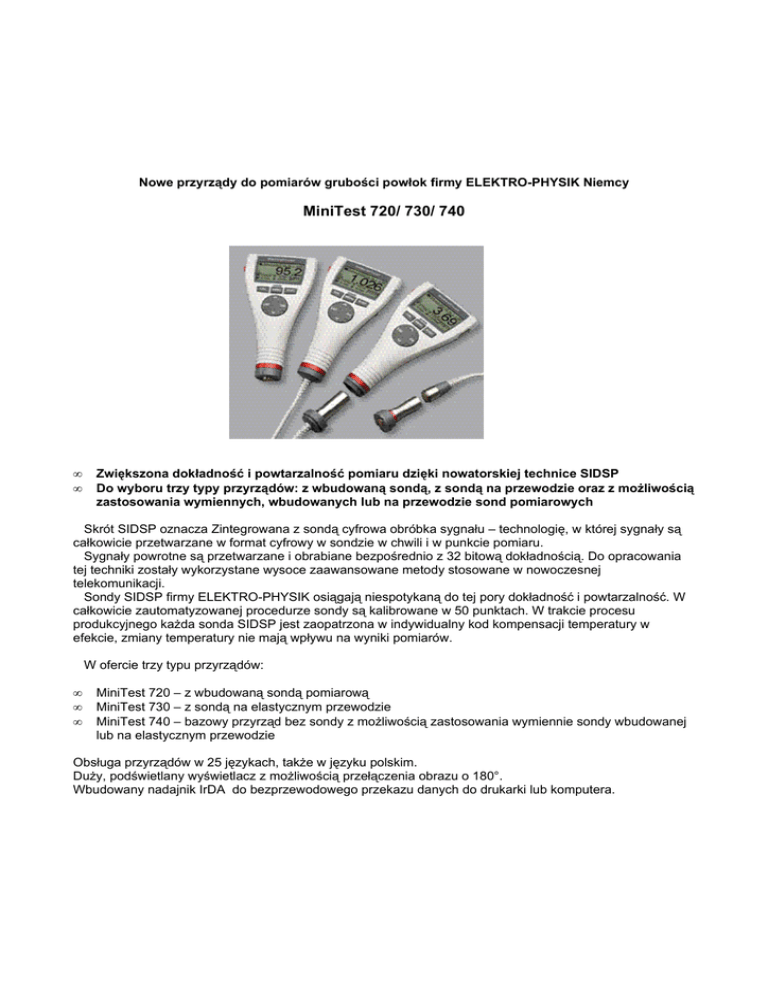 Nowe przyrządy do pomiarów grubości powłok firmy ELEKTRO-PHYSIK Niemcy

MiniTest 720/ 730/ 740

95.2

7.026

3.69

∞ Zwiększona dokładność i powtarzalność pomiaru dzięki nowatorskiej technice SIDSP
∞ Do wyboru trzy typy przyrządów: z wbudowaną sondą, z sondą na przewodzie oraz z możliwością zastosowania wymiennych, wbudowanych lub na przewodzie sond pomiarowych

Skrót SIDSP oznacza Zintegrowana z sondą cyfrowa obróbka sygnału – technologię, w której sygnały są całkowicie przetwarzane w format cyfrowy w sondzie w chwili i w punkcie pomiaru.
Sygnały powrotne są przetwarzane i obrabiane bezpośrednio z 32 bitową dokładnością. Do opracowania tej techniki zostały wykorzystane wysoce zaawansowane metody stosowane w nowoczesnej telekomunikacji.
Sondy SIDSP firmy ELEKTRO-PHYSIK osiągają niespotykaną do tej pory dokładność i powtarzalność. W całkowicie zautomatyzowanej procedurze sondy są kalibrowane w 50 punktach. W trakcie procesu produkcyjnego każda sonda SIDSP jest zaopatrzona w indywidualny kod kompensacji temperatury w efekcie, zmiany temperatury nie mają wpływu na wyniki pomiarów.

W ofercie trzy typu przyrządów:

∞ MiniTest 720 – z wbudowaną sondą pomiarową
∞ MiniTest 730 – z sondą na elastycznym przewodzie
∞ MiniTest 740 – bazowy przyrząd bez sondy z możliwością zastosowania wymiennie sondy wbudowanej lub na elastycznym przewodzie

Obsługa przyrządów w 25 językach, także w języku polskim.
Duży, podświetlany wyświetlacz z możliwością przełączenia obrazu o 180°.
Wbudowany nadajnik IrDA do bezprzewodowego przekazu danych do drukarki lub komputera.