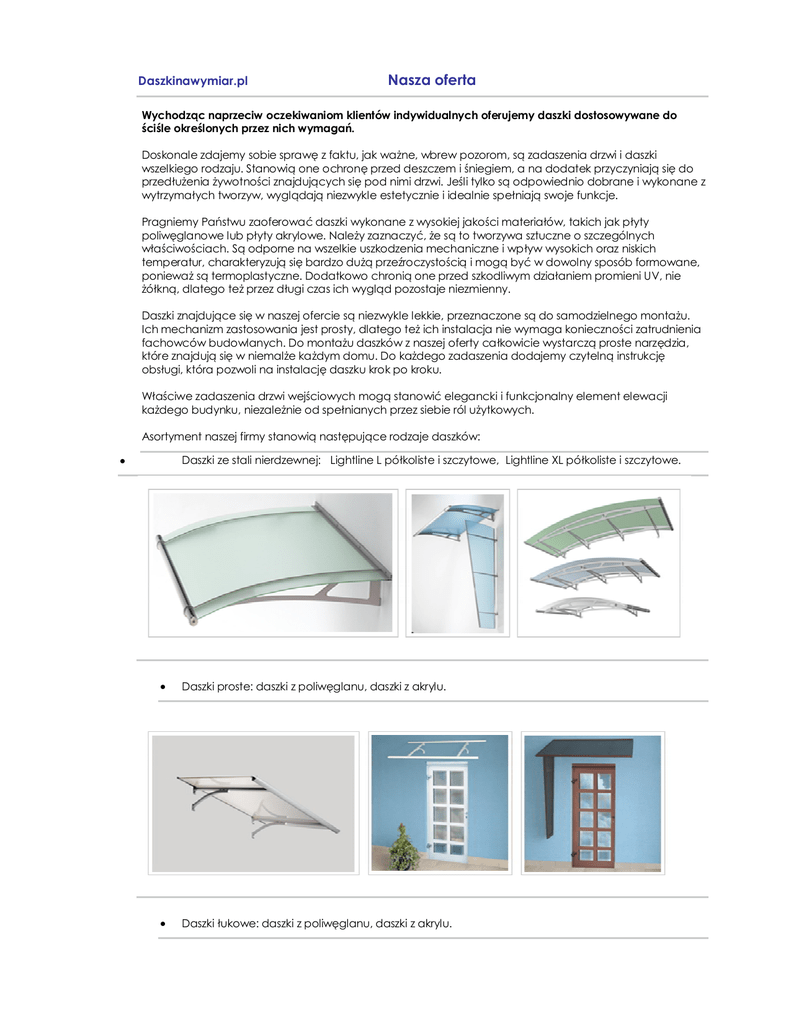 Daszkinawymiar.pl

Nasza oferta

Wychodząc naprzeciw oczekiwaniom klientów indywidualnych oferujemy daszki dostosowywane do ściśle określonych przez nich wymagań.

Doskonale zdajemy sobie sprawę z faktu, jak ważne, wbrew pozorom, są zadaszenia drzwi i daszki wszelkiego rodzaju. Stanowią one ochronę przed deszczem i śniegiem, a na dodatek przyczyniają się do przedłużenia żywotności znajdujących się pod nimi drzwi. Jeśli tylko są odpowiednio dobrane i wykonane z wytrzymałych tworzyw, wyglądają niezwykle estetycznie i idealnie spełniają swoje funkcje.

Pragniemy Państwu zaoferować daszki wykonane z wysokiej jakości materiałów, takich jak płyty poliwęglanowe lub płyty akrylowe. Należy zaznaczyć, że są to tworzywa sztuczne o szczególnych właściwościach. Są odporne na wszelkie uszkodzenia mechaniczne i wpływ wysokich oraz niskich temperatur, charakteryzują się bardzo dużą przeźroczystością i mogą być w dowolny sposób formowane, ponieważ są termoplastyczne. Dodatkowo chronią one przed szkodliwym działaniem promieni UV, nie żółkną, dlatego też przez długi czas ich wygląd pozostaje niezmienny.

Daszki znajdujące się w naszej ofercie są niezwykle lekkie, przeznaczone są do samodzielnego montażu. Ich mechanizm zastosowania jest prosty, dlatego też ich instalacja nie wymaga konieczności zatrudnienia fachowców budowlanych. Do montażu daszków z naszej oferty całkowicie wystarczą proste narzędzia, które znajdują się w niemalże każdym domu. Do każdego zadaszenia dodajemy czytelną instrukcję obsługi, która pozwoli na instalację daszku krok po kroku.

Właściwe zadaszenia drzwi wejściowych mogą stanowić elegancki i funkcjonalny element elewacji każdego budynku, niezależnie od spełnianych przez siebie ról użytkowych.

Asortyment naszej firmy stanowią następujące rodzaje daszków:

• Daszki ze stali nierdzewnej: Lightline L półkoliste i szczytowe, Lightline XL półkoliste i szczytowe.

• Daszki proste: daszki z poliwęglanu, daszki z akrylu.

• Daszki łukowe: daszki z poliwęglanu, daszki z akrylu.