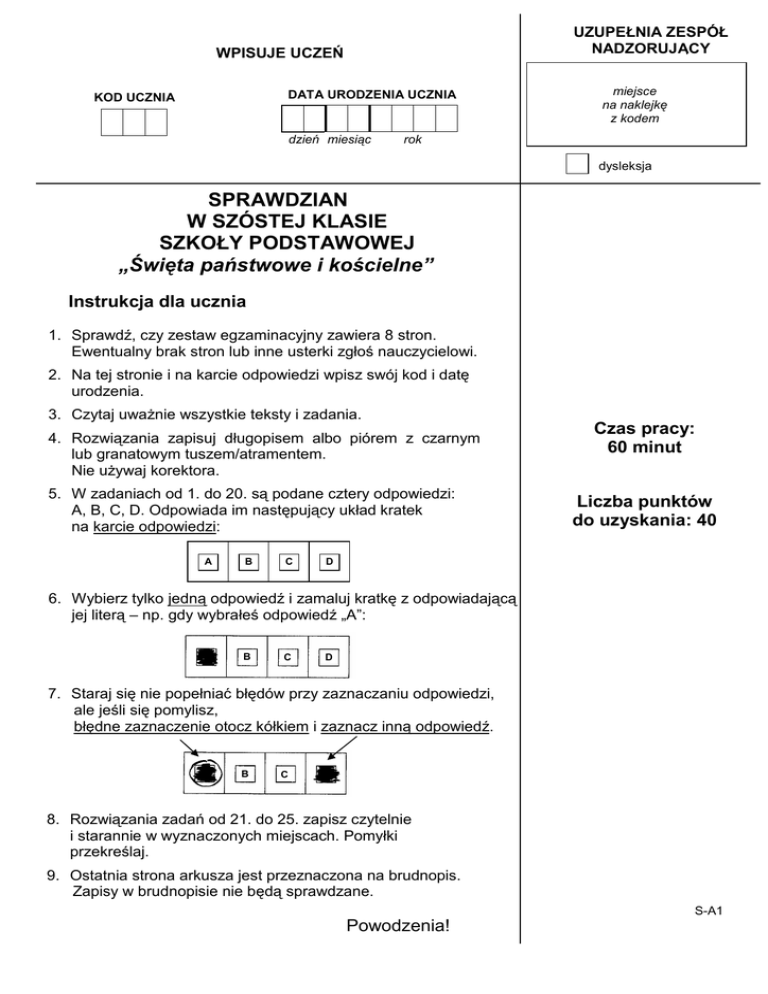 WPISUJE UCZEŃ

KOD UCZNIA

DATA URODZENIA UCZNIA

dzień miesiąc rok

UZUPEŁNIA ZESPÓŁ NADZORUJĄCY

miejsce na naklejkę z kodem

dysleksja

SPRAWDZIAN
W SZÓSTEJ KLASIE
SZKOŁY PODSTAWOWEJ
„Święta państwowe i kościelne”

Instrukcja dla ucznia

1. Sprawdź, czy zestaw egzaminacyjny zawiera 8 stron. Ewentualny brak stron lub inne usterki zgłoś nauczycielowi.

2. Na tej stronie i na karcie odpowiedzi wpisz swój kod i datę urodzenia.

3. Czytaj uważnie wszystkie teksty i zadania.

4. Rozwiązania zapisuj długopisem albo piórem z czarnym lub granatowym tuszem/atramentem. Nie używaj korektora.

5. W zadaniach od 1. do 20. są podane cztery odpowiedzi: A, B, C, D. Odpowiada im następujący układ kratek na karcie odpowiedzi:

A B C D

6. Wybierz tylko jedną odpowiedź i zamaluj kratkę z odpowiadającą jej literą – np. gdy wybrałeś odpowiedź „A”:

B C D

7. Staraj się nie popełniać błędów przy zaznaczaniu odpowiedzi, ale jeśli się pomylisz, błędne zaznaczenie otocz kółkiem i zaznacz inną odpowiedź.

B C

8. Rozwiązania zadań od 21. do 25. zapisz czytelnie i starannie w wyznaczonych miejscach. Pomyłki przekreślaj.

9. Ostatnia strona arkusza jest przeznaczona na brudnopis. Zapisy w brudnopisie nie będą sprawdzane.

Powodzenia!

Czas pracy:
60 minut

Liczba punktów
do uzyskania: 40

S-A1