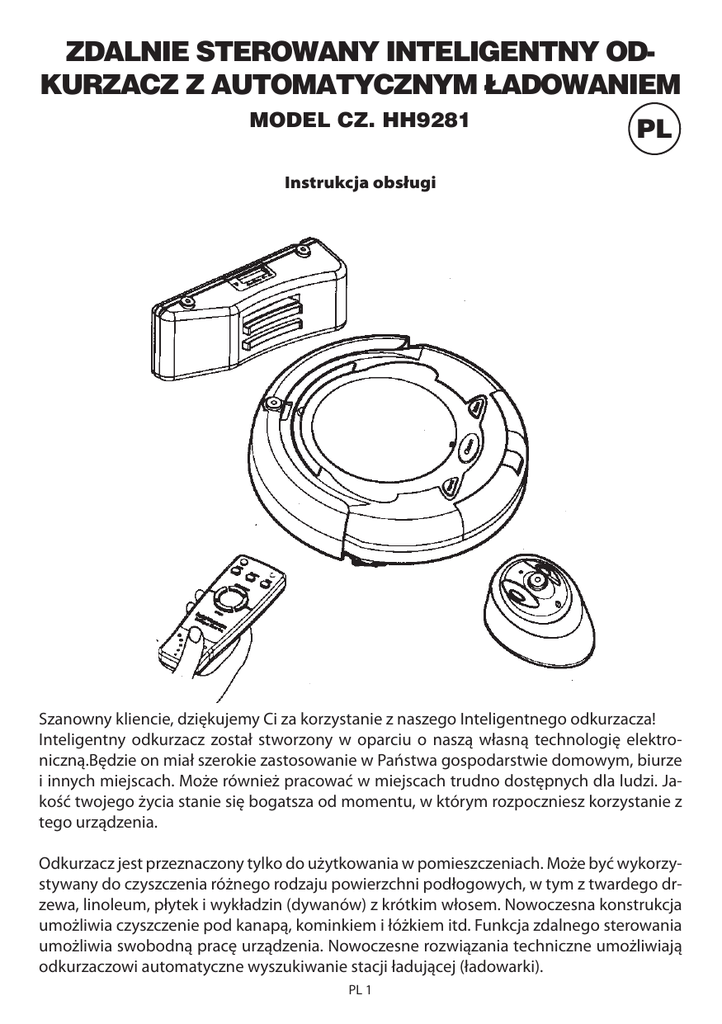 ZDALNIE STEROWANY INTELIGENTNY ODKURZACZ Z AUTOMATYCZNYM ŁADOWANIEM

MODEL CZ. HH9281

PL

Instrukcja obsługi

Clean

Szanowny kliencie, dziękujemy Ci za korzystanie z naszego Inteligentnego odkurzacza! Inteligentny odkurzacz został stworzony w oparciu o naszą własną technologię elektroniczną.Będzie on miał szerokie zastosowanie w Państwa gospodarstwie domowym, biurze i innych miejscach. Może również pracować w miejscach trudno dostępnych dla ludzi. Jakość twojego życia stanie się bogatsza od momentu, w którym rozpoczniesz korzystanie z tego urządzenia.

Odkurzacz jest przeznaczony tylko do użytkowania w pomieszczeniach. Może być wykorzystywany do czyszczenia różnego rodzaju powierzchni podłogowych, w tym z twardego drzewa, linoleum, płytek i wykładzin (dywanów) z krótkim włosem. Nowoczesna konstrukcja umożliwia czyszczenie pod kanapą, kominkiem i łóżkiem itd. Funkcja zdalnego sterowania umożliwia swobodną pracę urządzenia. Nowoczesne rozwiązania techniczne umożliwiają odkurzaczowi automatyczne wyszukiwanie stacji ładującej (ładowarki).

PL 1