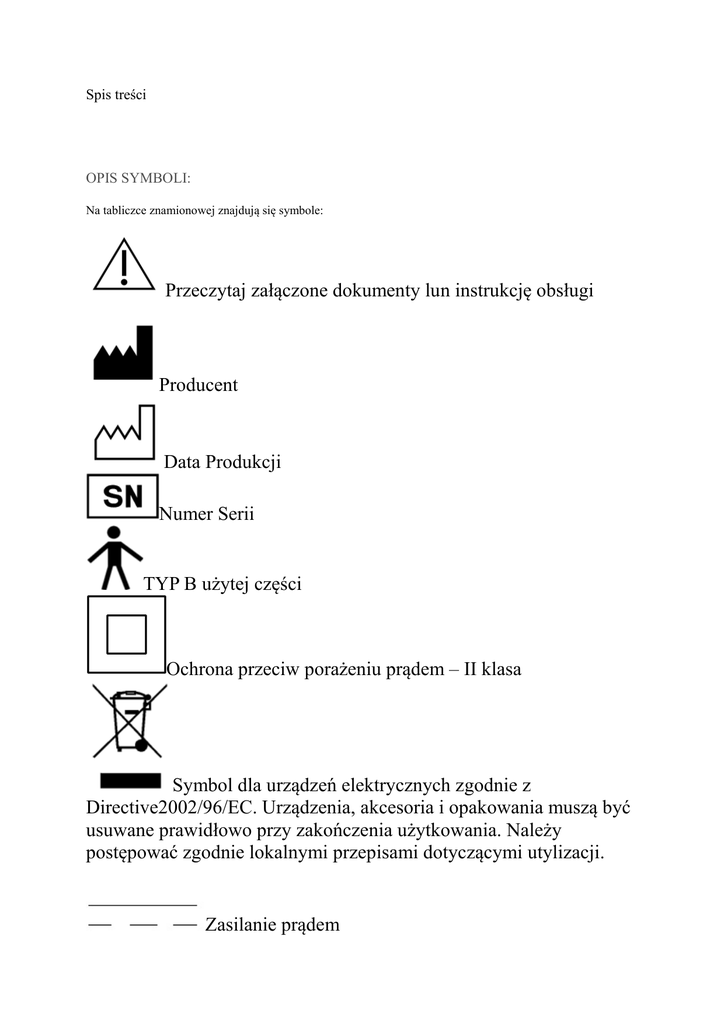 Spis treści

OPIS SYMBOLI:

Na tabliczce znamionowej znajdują się symbole:

Przeczytaj załączone dokumenty lun instrukcję obsługi

Producent

Data Produkcji

SN

Numer Serii

TYP B użytej części

Ochrona przeciw porażeniu prądem – II klasa

Symbol dla urządzeń elektrycznych zgodnie z Directive2002/96/EC. Urządzenia, akcesoria i opakowania muszą być usuwane prawidłowo przy zakończenia użytkowania. Należy postępować zgodnie lokalnymi przepisami dotyczącymi utylizacji.

Zasilanie prądem