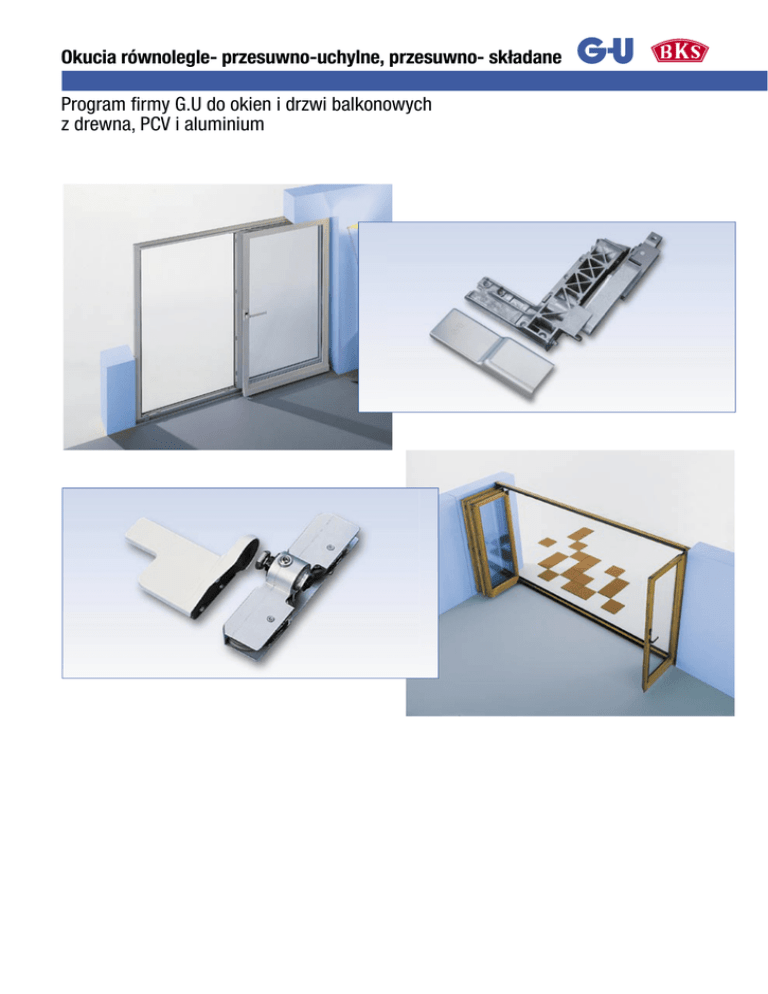 Okucia równolegle- przesuwno-uchylne, przesuwno- składane G-U BKS

Program firmy G.U do okien i drzwi balkonowych z drewna, PCV i aluminium