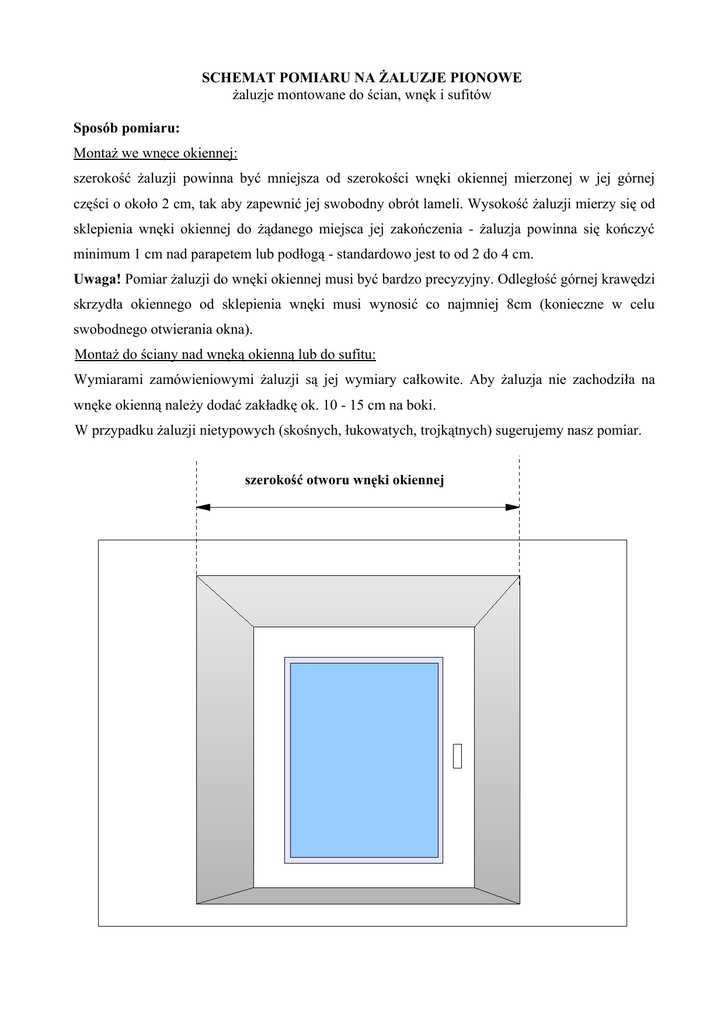 SCHEMAT POMIARU NA ŻALUZJE PIONOWE
żaluzje montowane do ścian, wnęk i sufitów

Sposób pomiaru:
Montaż we wnęce okiennej:
szerokość żaluzji powinna być mniejsza od szerokości wnęki okiennej mierzonej w jej górnej części o około 2 cm, tak aby zapewnić jej swobodny obrót lameli. Wysokość żaluzji mierzy się od sklepienia wnęki okiennej do żądanego miejsca jej zakończenia - żaluzja powinna się kończyć minimum 1 cm nad parapetem lub podłogą - standardowo jest to od 2 do 4 cm.
Uwaga! Pomiar żaluzji do wnęki okiennej musi być bardzo precyzyjny. Odległość górnej krawędzi skrzydła okiennego od sklepienia wnęki musi wynosić co najmniej 8cm (konieczne w celu swobodnego otwierania okna).
Montaż do ściany nad wnęką okienną lub do sufitu:
Wymiarami zamówieniowymi żaluzji są jej wymiary całkowite. Aby żaluzja nie zachodziła na wnęke okienną należy dodać zakładkę ok. 10 - 15 cm na boki.
W przypadku żaluzji nietypowych (skośnych, łukowatych, trojkątnych) sugerujemy nasz pomiar.

szerokość otworu wnęki okiennej