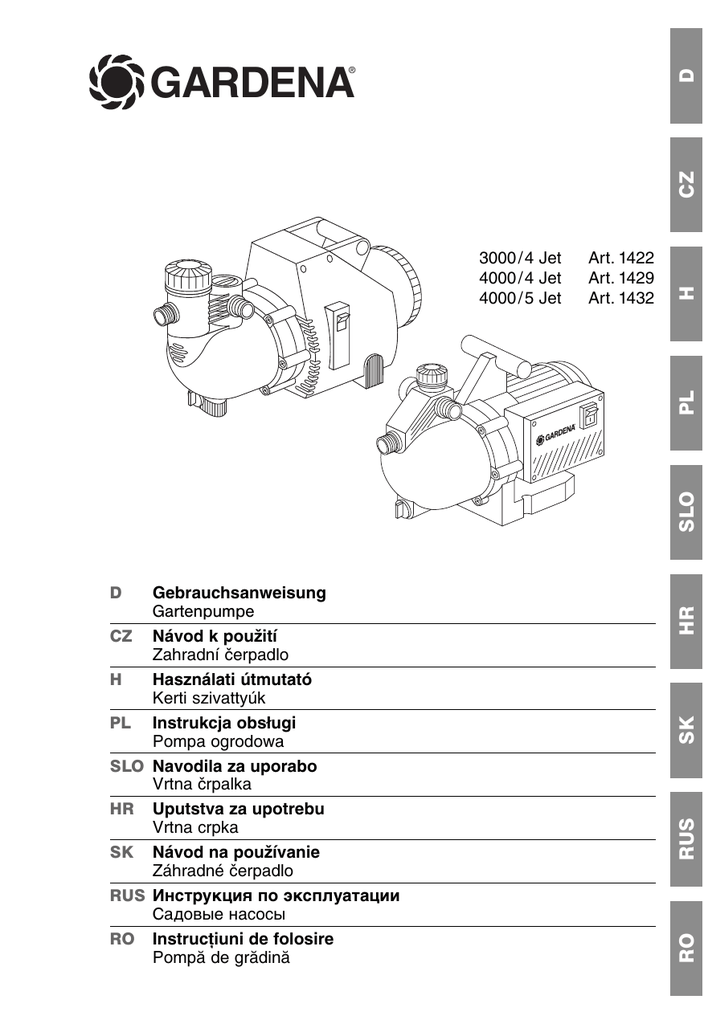 GARDENA®

3000/4 Jet Art. 1422
4000/4 Jet Art. 1429
4000/5 Jet Art. 1432

GARDENA

D Gebrauchsanweisung
Gartenpumpe

CZ Návod k použití
Zahradní čerpadlo

H Használati útmutató
Kerti szivattyúk

PL Instrukcja obsługi
Pompa ogrodowa

SLO Navodila za uporabo
Vrtna črpalka

HR Uputstva za upotrebu
Vrtna crpka

SK Návod na používanie
Záhradné čerpadlo

RUS Инструкция по эксплуатации
Садовые насосы

RO Instrucțiuni de folosire
Pompă de grădină

D
CZ
H
PL
SLO
HR
SK
RUS
RO