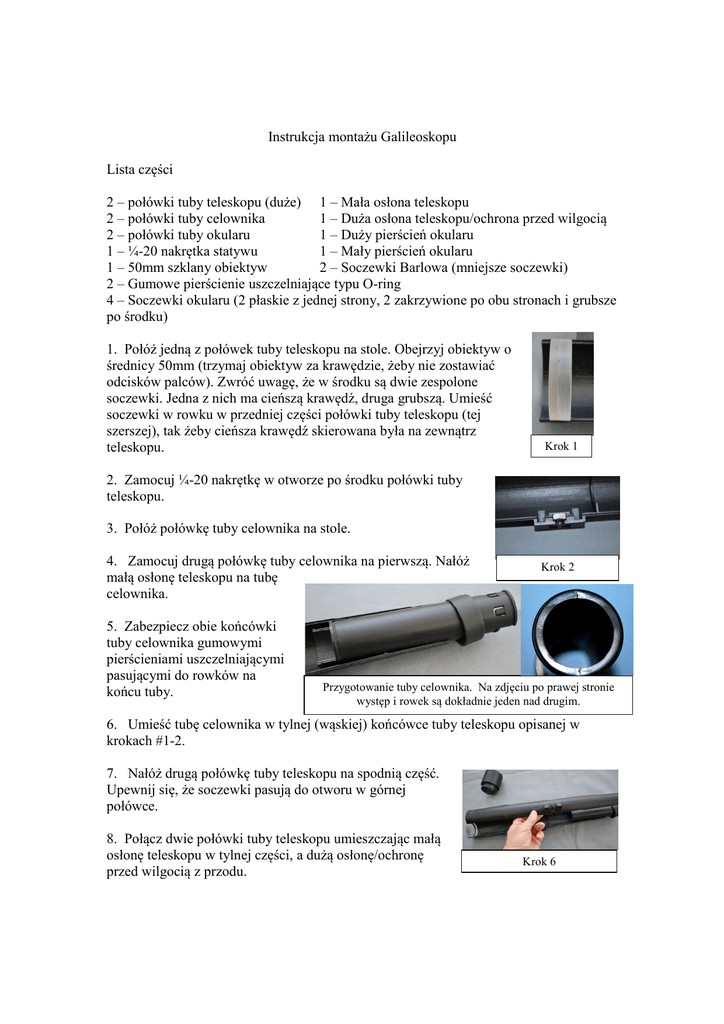 Instrukcja montażu Galileoskopu

Lista części

2 – połówki tuby teleskopu (duże)
2 – połówki tuby celownika
2 – połówki tuby okularu
1 – ¼-20 nakrętka statywu
1 – 50mm szklany obiektyw

1 – Mała osłona teleskopu
1 – Duża osłona teleskopu/ochrona przed wilgocią
1 – Duży pierścień okularu
1 – Mały pierścień okularu
2 – Soczewki Barlowa (mniejsze soczewki)

2 – Gumowe pierścienie uszczelniające typu O-ring
4 – Soczewki okularu (2 płaskie z jednej strony, 2 zakrzywione po obu stronach i grubsze po środku)

1. Połóż jedną z połówek tuby teleskopu na stole. Obejrzyj obiektyw o średnicy 50mm (trzymaj obiektyw za krawędzie, żeby nie zostawiać odcisków palców). Zwróć uwagę, że w środku są dwie zespolone soczewki. Jedna z nich ma cieńszą krawędź, druga grubszą. Umieść soczewki w rowku w przedniej części połówki tuby teleskopu (tej szerszej), tak żeby cieńsza krawędź skierowana była na zewnątrz teleskopu.

Krok 1

2. Zamocuj ¼-20 nakrętkę w otworze po środku połówki tuby teleskopu.

3. Połóż połówkę tuby celownika na stole.

4. Zamocuj drugą połówkę tuby celownika na pierwszą. Nałóż małą osłonę teleskopu na tubę celownika.

Krok 2

5. Zabezpiecz obie końcówki tuby celownika gumowymi pierścieniami uszczelniającymi pasującymi do rowków na końcu tuby.

Przygotowanie tuby celownika. Na zdjęciu po prawej stronie występ i rowek są dokładnie jeden nad drugim.

6. Umieść tubę celownika w tylnej (wąskiej) końcówce tuby teleskopu opisanej w krokach #1-2.

7. Nałóż drugą połówkę tuby teleskopu na spodnią część. Upewnij się, że soczewki pasują do otworu w górnej połówce.

8. Połącz dwie połówki tuby teleskopu umieszczając małą osłonę teleskopu w tylnej części, a dużą osłonę/ochronę przed wilgocią z przodu.

Krok 6