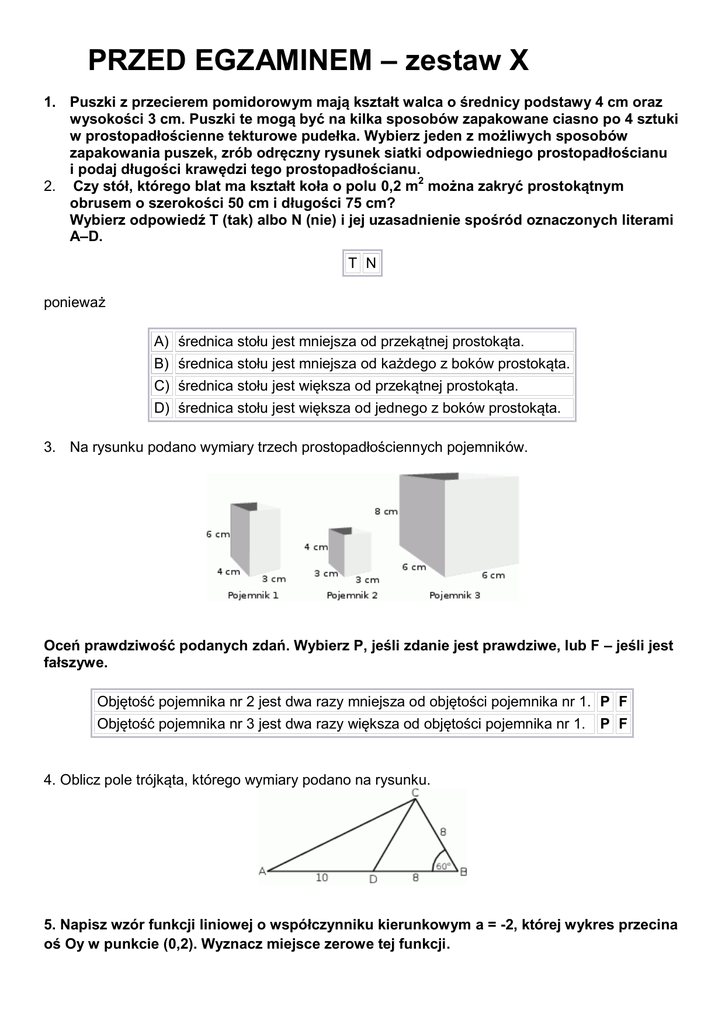 PRZED EGZAMINEM – zestaw X

1. Puszki z przecierem pomidorowym mają kształt walca o średnicy podstawy 4 cm oraz wysokości 3 cm. Puszki te mogą być na kilka sposobów zapakowane ciasno po 4 sztuki w prostopadłościenne tekturowe pudełka. Wybierz jeden z możliwych sposobów zapakowania puszek, zrób odręczny rysunek siatki odpowiedniego prostopadłościanu i podaj długości krawędzi tego prostopadłościanu.

2. Czy stół, którego blat ma kształt koła o polu 0,2 $m^2$ można zakryć prostokątnym obrusem o szerokości 50 cm i długości 75 cm?
Wybierz odpowiedź T (tak) albo N (nie) i jej uzasadnienie spośród oznaczonych literami A–D.

| T | N |
|---|---|

ponieważ

| A) | średnica stołu jest mniejsza od przekątnej prostokąta. |
|---|---|
| B) | średnica stołu jest mniejsza od każdego z boków prostokąta. |
| C) | średnica stołu jest większa od przekątnej prostokąta. |
| D) | średnica stołu jest większa od jednego z boków prostokąta. |

3. Na rysunku podano wymiary trzech prostopadłościennych pojemników.

6 cm
4 cm
3 cm
Pojemnik 1
4 cm
3 cm
3 cm
Pojemnik 2
8 cm
6 cm
6 cm
Pojemnik 3

Oceń prawdziwość podanych zdań. Wybierz P, jeśli zdanie jest prawdziwe, lub F – jeśli jest fałszywe.

| Objętość pojemnika nr 2 jest dwa razy mniejsza od objętości pojemnika nr 1. | P | F |
|---|---|---|
| Objętość pojemnika nr 3 jest dwa razy większa od objętości pojemnika nr 1. | P | F |

4. Oblicz pole trójkąta, którego wymiary podano na rysunku.

C
8
60°
A
10
D
8
B

5. Napisz wzór funkcji liniowej o współczynniku kierunkowym a = -2, której wykres przecina oś Oy w punkcie (0,2). Wyznacz miejsce zerowe tej funkcji.