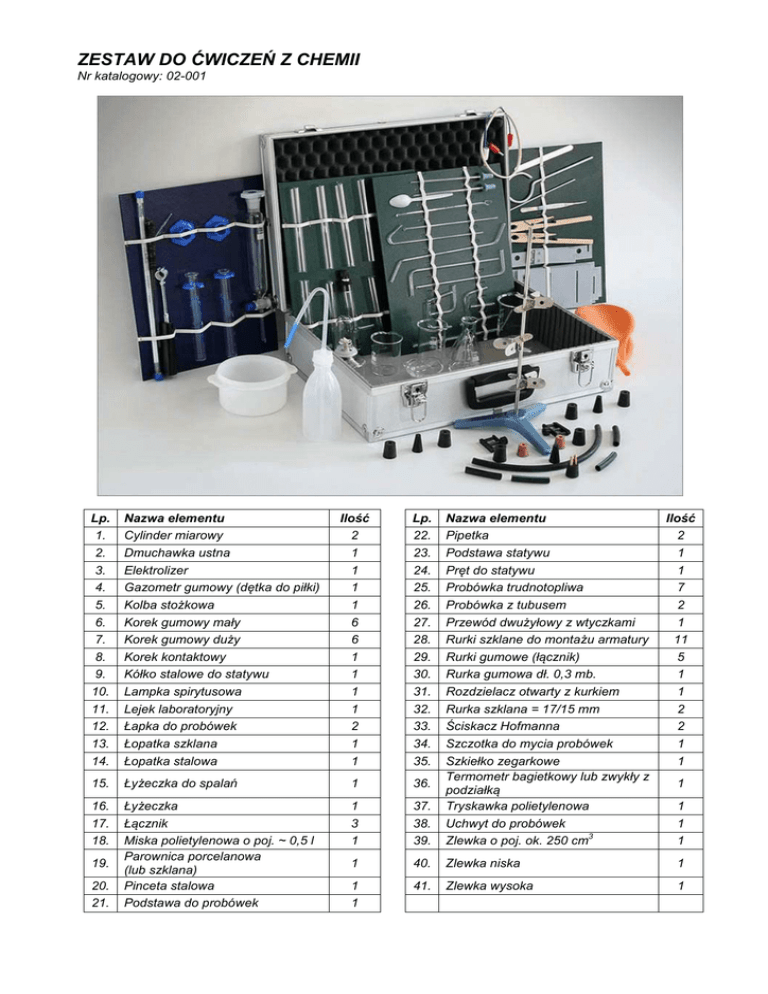 ZESTAW DO ĆWICZEŃ Z CHEMII
Nr katalogowy: 02-001

| Lp. | Nazwa elementu | Ilość |
|---|---|---|
| 1. | Cylinder miarowy | 2 |
| 2. | Dmuchawka ustna | 1 |
| 3. | Elektrolizer | 1 |
| 4. | Gazometr gumowy (dętka do piłki) | 1 |
| 5. | Kolba stożkowa | 1 |
| 6. | Korek gumowy mały | 6 |
| 7. | Korek gumowy duży | 6 |
| 8. | Korek kontaktowy | 1 |
| 9. | Kółko stalowe do statywu | 1 |
| 10. | Lampka spirytusowa | 1 |
| 11. | Lejek laboratoryjny | 1 |
| 12. | Łapka do probówek | 2 |
| 13. | Łopatka szklana | 1 |
| 14. | Łopatka stalowa | 1 |
| 15. | Łyżeczka do spalań | 1 |
| 16. | Łyżeczka | 1 |
| 17. | Łącznik | 3 |
| 18. | Miska polietylenowa o poj. ~ 0,5 l | 1 |
| 19. | Parownica porcelanowa (lub szklana) | 1 |
| 20. | Pinceta stalowa | 1 |
| 21. | Podstawa do probówek | 1 |

| Lp. | Nazwa elementu | Ilość |
|---|---|---|
| 22. | Pipetka | 2 |
| 23. | Podstawa statywu | 1 |
| 24. | Pręt do statywu | 1 |
| 25. | Probówka trudnotopliwa | 7 |
| 26. | Probówka z tubusem | 2 |
| 27. | Przewód dwużyłowy z wtyczkami | 1 |
| 28. | Rurki szklane do montażu armatury | 11 |
| 29. | Rurki gumowe (łącznik) | 5 |
| 30. | Rurka gumowa dł. 0,3 mb. | 1 |
| 31. | Rozdzielacz otwarty z kurkiem | 1 |
| 32. | Rurka szklana = 17/15 mm | 2 |
| 33. | Ściskacz Hofmanna | 2 |
| 34. | Szczotka do mycia probówek | 1 |
| 35. | Szkiełko zegarkowe | 1 |
| 36. | Termometr bagietkowy lub zwykły z podziałką | 1 |
| 37. | Tryskawka polietylenowa | 1 |
| 38. | Uchwyt do probówek | 1 |
| 39. | Zlewka o poj. ok. 250 $cm^3$ | 1 |
| 40. | Zlewka niska | 1 |
| 41. | Zlewka wysoka | 1 |