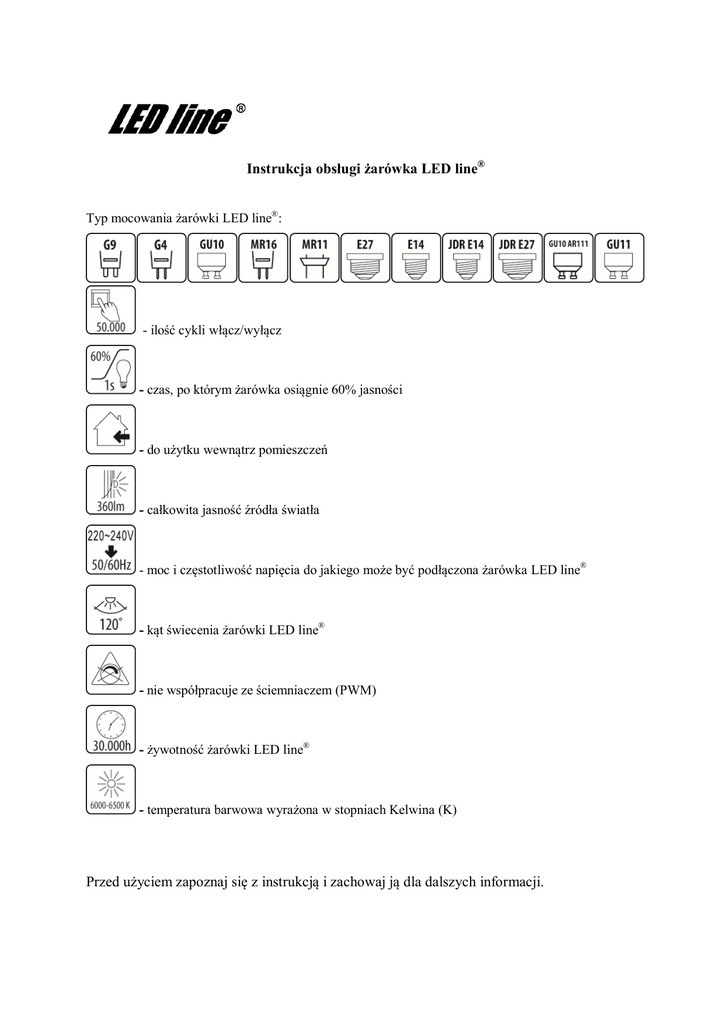 LED line®

Instrukcja obsługi żarówka LED line®

Typ mocowania żarówki LED line®:

G9 G4 GU10 MR16 MR11 E27 E14 JDR E14 JDR E27 GU10 AR111 GU11

50.000 - ilość cykli włącz/wyłącz

60% 1s - czas, po którym żarówka osiągnie 60% jasności

- do użytku wewnątrz pomieszczeń

360lm - całkowita jasność źródła światła

220~240V 50/60Hz - moc i częstotliwość napięcia do jakiego może być podłączona żarówka LED line®

120° - kąt świecenia żarówki LED line®

- nie współpracuje ze ściemniaczem (PWM)

30.000h - żywotność żarówki LED line®

6000-6500 K - temperatura barwowa wyrażona w stopniach Kelwina (K)

Przed użyciem zapoznaj się z instrukcją i zachowaj ją dla dalszych informacji.