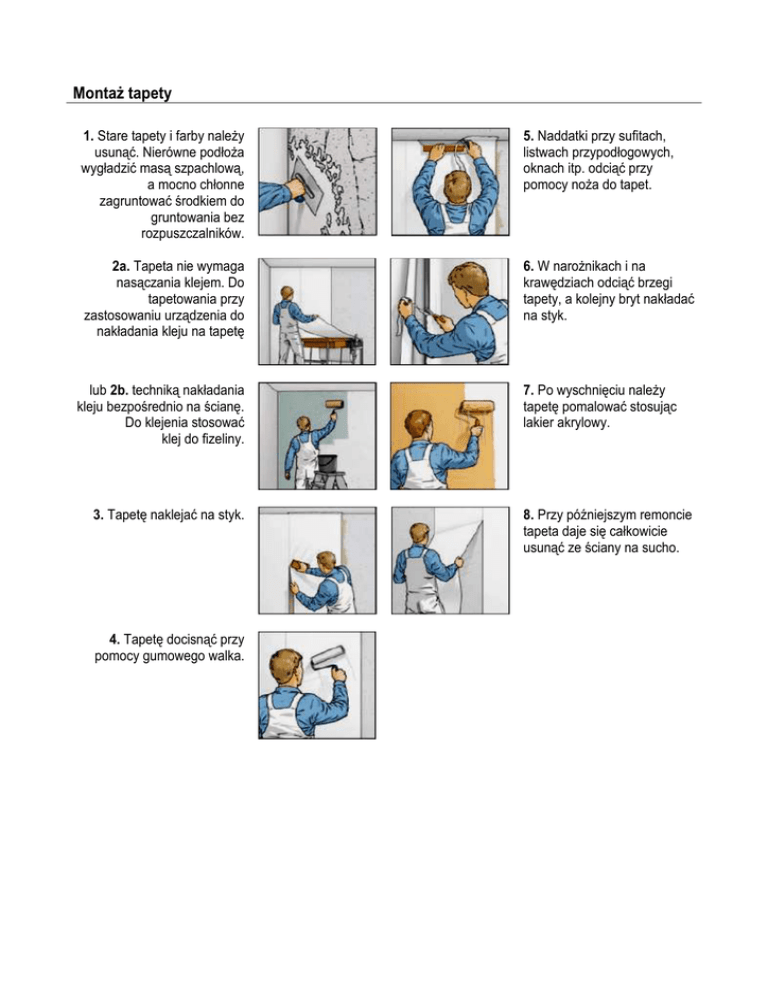 Montaż tapety

1. Stare tapety i farby należy usunąć. Nierówne podłoża wygładzić masą szpachlową, a mocno chłonne zagruntować środkiem do gruntowania bez rozpuszczalników.

2a. Tapeta nie wymaga nasączania klejem. Do tapetowania przy zastosowaniu urządzenia do nakładania kleju na tapetę

lub 2b. techniką nakładania kleju bezpośrednio na ścianę. Do klejenia stosować klej do fizeliny.

3. Tapetę naklejać na styk.

4. Tapetę docisnąć przy pomocy gumowego walka.

5. Naddatki przy sufitach, listwach przypodłogowych, oknach itp. odciąć przy pomocy noża do tapet.

6. W narożnikach i na krawędziach odciąć brzegi tapety, a kolejny bryt nakładać na styk.

7. Po wyschnięciu należy tapetę pomalować stosując lakier akrylowy.

8. Przy późniejszym remoncie tapeta daje się całkowicie usunąć ze ściany na sucho.