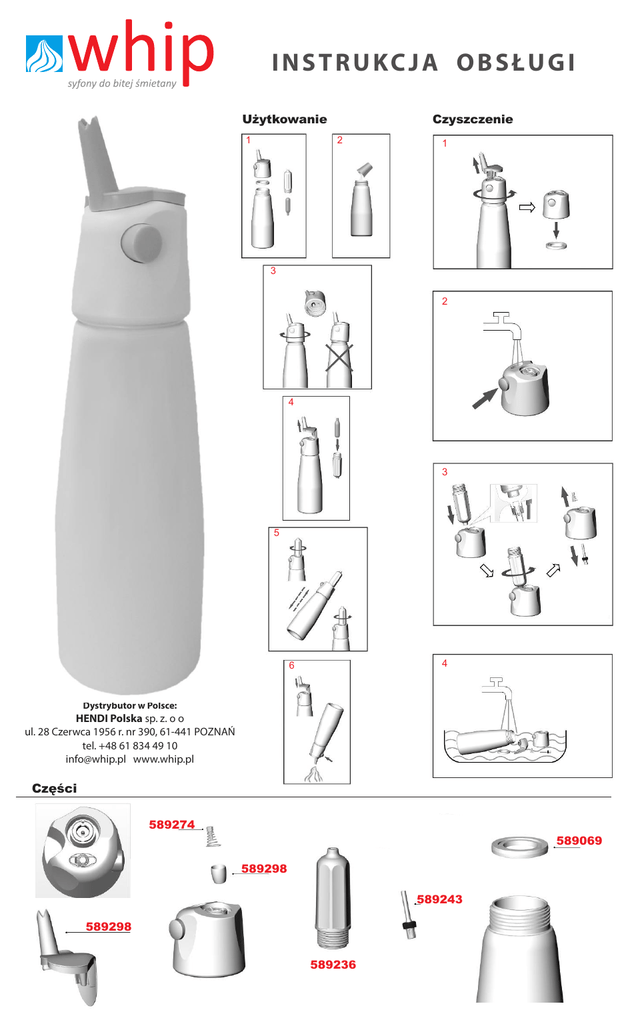 whip
syfony do bitej śmietany

INSTRUKCJA OBSŁUGI

Użytkowanie

1

2

3

4

5

6

Czyszczenie

1

2

3

4

Dystrybutor w Polsce:
HENDI Polska sp. z. o o
ul. 28 Czerwca 1956 r. nr 390, 61-441 POZNAŃ
tel. +48 61 834 49 10
info@whip.pl www.whip.pl

Części

589274

589298

589298

589236

589243

589069