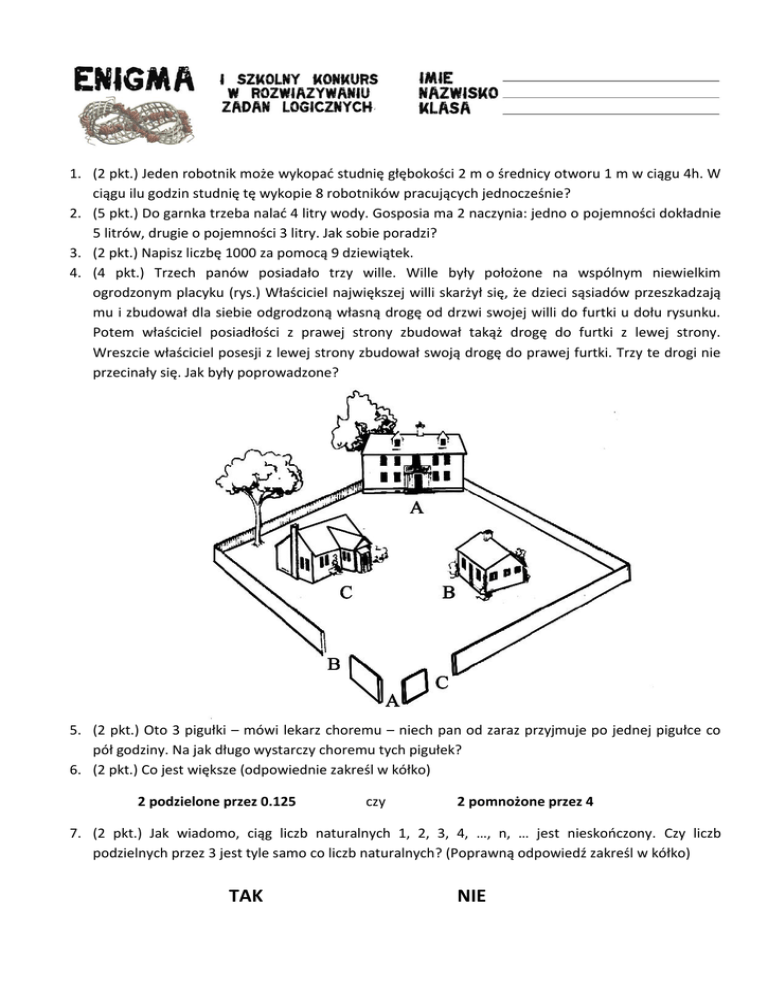 ENIGMA

I SZKOLNY KONKURS W ROZWIAZYWANIU ZADAN LOGICZNYCH

IMIE
NAZWISKO
KLASA

1. (2 pkt.) Jeden robotnik może wykopać studnię głębokości 2 m o średnicy otworu 1 m w ciągu 4h. W ciągu ilu godzin studnię tę wykopie 8 robotników pracujących jednocześnie?
2. (5 pkt.) Do garnka trzeba nalać 4 litry wody. Gosposia ma 2 naczynia: jedno o pojemności dokładnie 5 litrów, drugie o pojemności 3 litry. Jak sobie poradzi?
3. (2 pkt.) Napisz liczbę 1000 za pomocą 9 dziewiątek.
4. (4 pkt.) Trzech panów posiadało trzy wille. Wille były położone na wspólnym niewielkim ogrodzonym placyku (rys.) Właściciel największej willi skarżył się, że dzieci sąsiadów przeszkadzają mu i zbudował dla siebie odgrodzoną własną drogę od drzwi swojej willi do furtki u dołu rysunku. Potem właściciel posiadłości z prawej strony zbudował takąż drogę do furtki z lewej strony. Wreszcie właściciel posesji z lewej strony zbudował swoją drogę do prawej furtki. Trzy te drogi nie przecinały się. Jak były poprowadzone?

A
C
B
B
A
C

5. (2 pkt.) Oto 3 pigułki – mówi lekarz choremu – niech pan od zaraz przyjmuje po jednej pigułce co pół godziny. Na jak długo wystarczy choremu tych pigułek?
6. (2 pkt.) Co jest większe (odpowiednie zakreśl w kółko)

2 podzielone przez 0.125 czy 2 pomnożone przez 4

7. (2 pkt.) Jak wiadomo, ciąg liczb naturalnych 1, 2, 3, 4, …, n, … jest nieskończony. Czy liczb podzielnych przez 3 jest tyle samo co liczb naturalnych? (Poprawną odpowiedź zakreśl w kółko)

TAK NIE