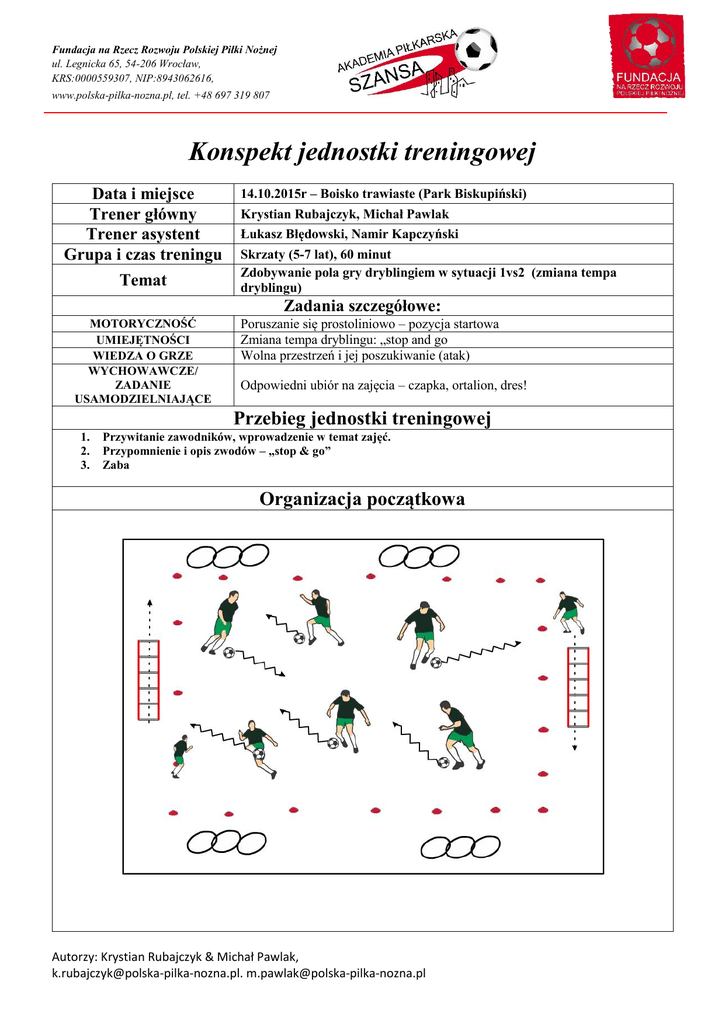 Fundacja na Rzecz Rozwoju Polskiej Piłki Nożnej
ul. Legnicka 65, 54-206 Wrocław,
KRS:0000559307, NIP:8943062616,
www.polska-pilka-nozna.pl, tel. +48 697 319 807

AKADEMIA PIŁKARSKA SZANSA

FUNDACJA NA RZECZ ROZWOJU POLSKIEJ PIŁKI NOŻNEJ

Konspekt jednostki treningowej

| Data i miejsce | 14.10.2015r – Boisko trawiaste (Park Biskupiński) |
|---|---|
| Trener główny | Krystian Rubajczyk, Michał Pawlak |
| Trener asystent | Łukasz Błędowski, Namir Kapczyński |
| Grupa i czas treningu | Skrzaty (5-7 lat), 60 minut |
| Temat | Zdobywanie pola gry dryblingiem w sytuacji 1vs2 (zmiana tempa dryblingu) |

Zadania szczegółowe:

| MOTORYCZNOŚĆ | Poruszanie się prostoliniowo – pozycja startowa |
|---|---|
| UMIEJĘTNOŚCI | Zmiana tempa dryblingu: „stop and go |
| WIEDZA O GRZE | Wolna przestrzeń i jej poszukiwanie (atak) |
| WYCHOWAWCZE/ ZADANIE USAMODZIELNIAJĄCE | Odpowiedni ubiór na zajęcia – czapka, ortalion, dres! |

Przebieg jednostki treningowej

1. Przywitanie zawodników, wprowadzenie w temat zajęć.
2. Przypomnienie i opis zwodów – „stop & go”
3. Zaba

Organizacja początkowa

Autorzy: Krystian Rubajczyk & Michał Pawlak,
k.rubajczyk@polska-pilka-nozna.pl. m.pawlak@polska-pilka-nozna.pl