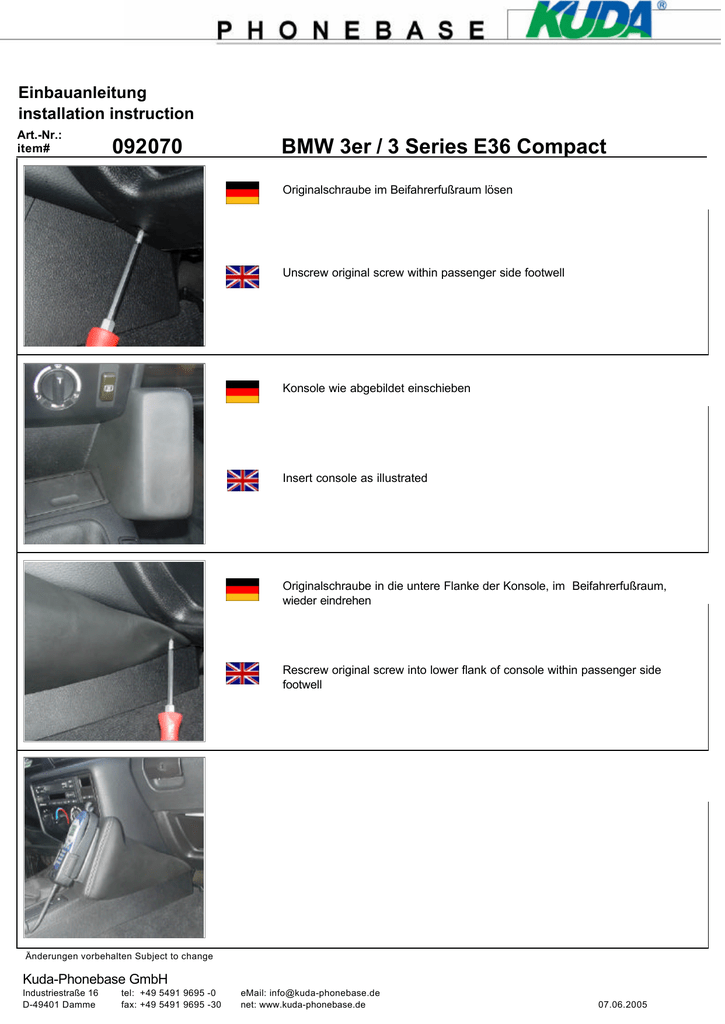 PHONEBASE KUDA®

Einbauanleitung
installation instruction

Art.-Nr.:
item# 092070 BMW 3er / 3 Series E36 Compact

Originalschraube im Beifahrerfußraum lösen

Unscrew original screw within passenger side footwell

Konsole wie abgebildet einschieben

Insert console as illustrated

Originalschraube in die untere Flanke der Konsole, im Beifahrerfußraum, wieder eindrehen

Rescrew original screw into lower flank of console within passenger side footwell

Änderungen vorbehalten Subject to change

Kuda-Phonebase GmbH
Industriestraße 16 tel: +49 5491 9695 -0 eMail: info@kuda-phonebase.de
D-49401 Damme fax: +49 5491 9695 -30 net: www.kuda-phonebase.de 07.06.2005