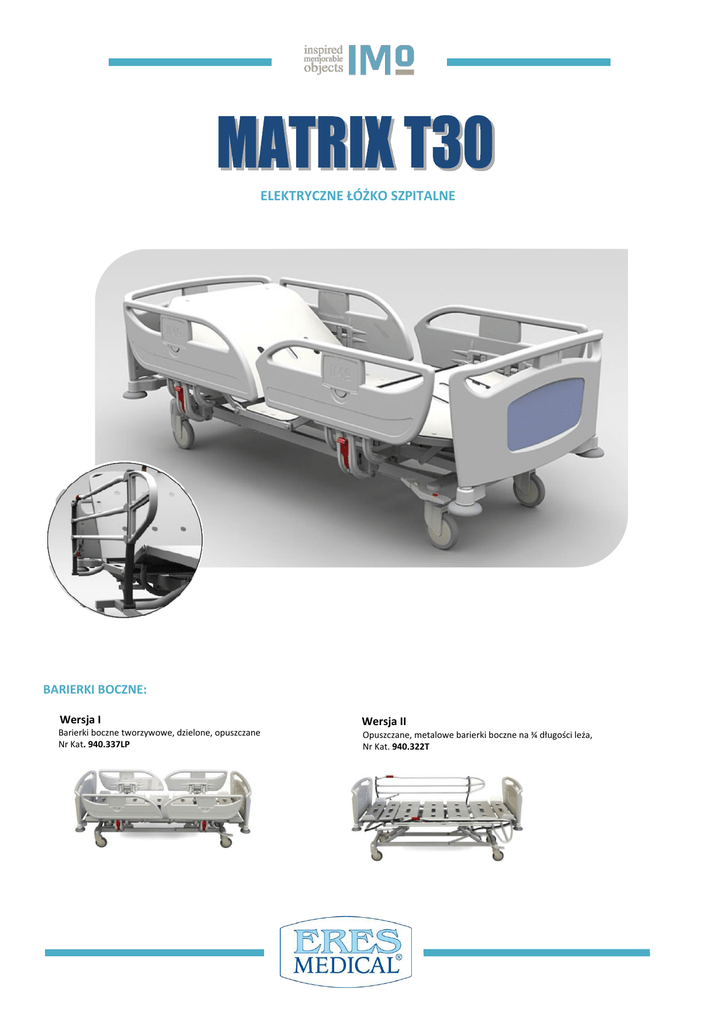 inspired memorable objects IMO

MATRIX T30

ELEKTRYCZNE ŁÓŻKO SZPITALNE

BARIERKI BOCZNE:

Wersja I
Barierki boczne tworzywowe, dzielone, opuszczane
Nr Kat. 940.337LP

Wersja II
Opuszczane, metalowe barierki boczne na ¾ długości leża,
Nr Kat. 940.322T

ERES MEDICAL®