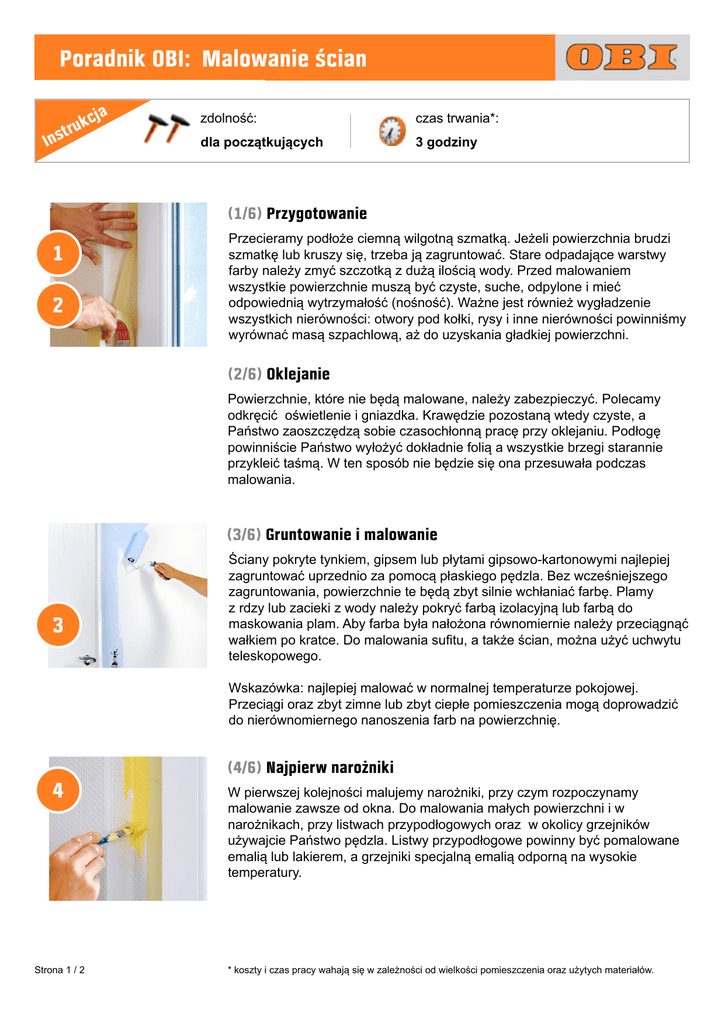 Poradnik OBI: Malowanie ścian

OBI

Instrukcja

zdolność:
dla początkujących

czas trwania*:
3 godziny

1

2

(1/6) Przygotowanie

Przecieramy podłoże ciemną wilgotną szmatką. Jeżeli powierzchnia brudzi szmatkę lub kruszy się, trzeba ją zagruntować. Stare odpadające warstwy farby należy zmyć szczotką z dużą ilością wody. Przed malowaniem wszystkie powierzchnie muszą być czyste, suche, odpylone i mieć odpowiednią wytrzymałość (nośność). Ważne jest również wygładzenie wszystkich nierówności: otwory pod kołki, rysy i inne nierówności powinniśmy wyrównać masą szpachlową, aż do uzyskania gładkiej powierzchni.

(2/6) Oklejanie

Powierzchnie, które nie będą malowane, należy zabezpieczyć. Polecamy odkręcić oświetlenie i gniazdka. Krawędzie pozostaną wtedy czyste, a Państwo zaoszczędzą sobie czasochłonną pracę przy oklejaniu. Podłogę powinniście Państwo wyłożyć dokładnie folią a wszystkie brzegi starannie przykleić taśmą. W ten sposób nie będzie się ona przesuwała podczas malowania.

3

(3/6) Gruntowanie i malowanie

Ściany pokryte tynkiem, gipsem lub płytami gipsowo-kartonowymi najlepiej zagruntować uprzednio za pomocą płaskiego pędzla. Bez wcześniejszego zagruntowania, powierzchnie te będą zbyt silnie wchłaniać farbę. Plamy z rdzy lub zacieki z wody należy pokryć farbą izolacyjną lub farbą do maskowania plam. Aby farba była nałożona równomiernie należy przeciągnąć wałkiem po kratce. Do malowania sufitu, a także ścian, można użyć uchwytu teleskopowego.

Wskazówka: najlepiej malować w normalnej temperaturze pokojowej. Przeciągi oraz zbyt zimne lub zbyt ciepłe pomieszczenia mogą doprowadzić do nierównomiernego nanoszenia farb na powierzchnię.

4

(4/6) Najpierw narożniki

W pierwszej kolejności malujemy narożniki, przy czym rozpoczynamy malowanie zawsze od okna. Do malowania małych powierzchni i w narożnikach, przy listwach przypodłogowych oraz w okolicy grzejników używajcie Państwo pędzla. Listwy przypodłogowe powinny być pomalowane emalią lub lakierem, a grzejniki specjalną emalią odporną na wysokie temperatury.

Strona 1 / 2

* koszty i czas pracy wahają się w zależności od wielkości pomieszczenia oraz użytych materiałów.