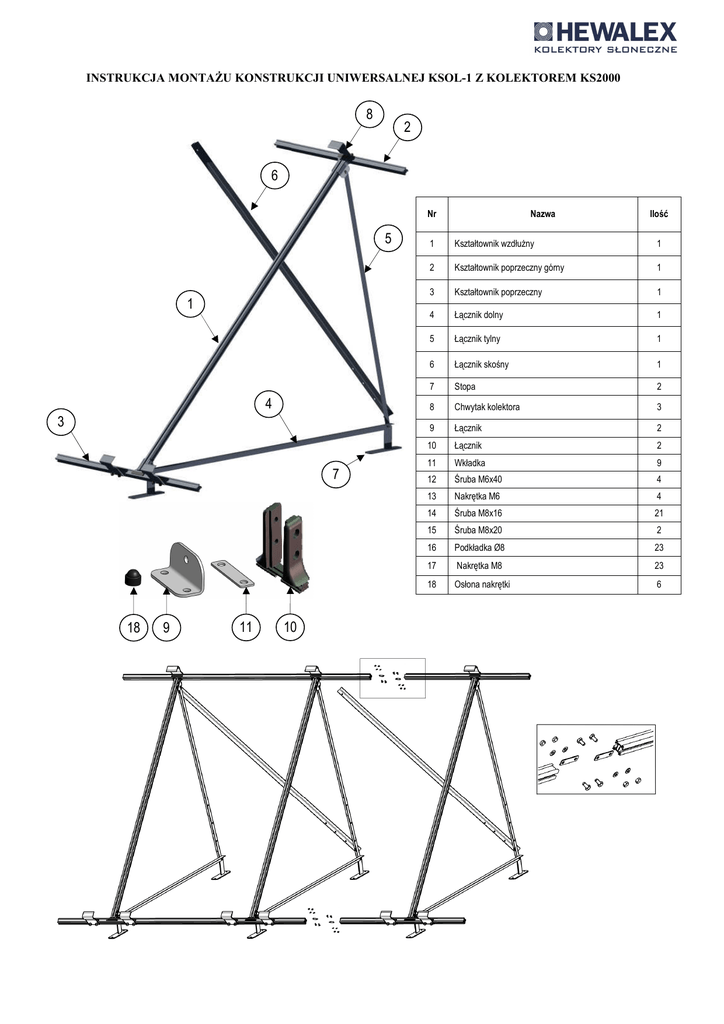 HEWALEX
KOLEKTORY SŁONECZNE

INSTRUKCJA MONTAŻU KONSTRUKCJI UNIWERSALNEJ KSOL-1 Z KOLEKTOREM KS2000

8
2
6
5
1
4
3
7
18
9
11
10

| Nr | Nazwa | Ilość |
|---|---|---|
| 1 | Kształtownik wzdłużny | 1 |
| 2 | Kształtownik poprzeczny górny | 1 |
| 3 | Kształtownik poprzeczny | 1 |
| 4 | Łącznik dolny | 1 |
| 5 | Łącznik tylny | 1 |
| 6 | Łącznik skośny | 1 |
| 7 | Stopa | 2 |
| 8 | Chwytak kolektora | 3 |
| 9 | Łącznik | 2 |
| 10 | Łącznik | 2 |
| 11 | Wkładka | 9 |
| 12 | Śruba M6x40 | 4 |
| 13 | Nakrętka M6 | 4 |
| 14 | Śruba M8x16 | 21 |
| 15 | Śruba M8x20 | 2 |
| 16 | Podkładka Ø8 | 23 |
| 17 | Nakrętka M8 | 23 |
| 18 | Osłona nakrętki | 6 |