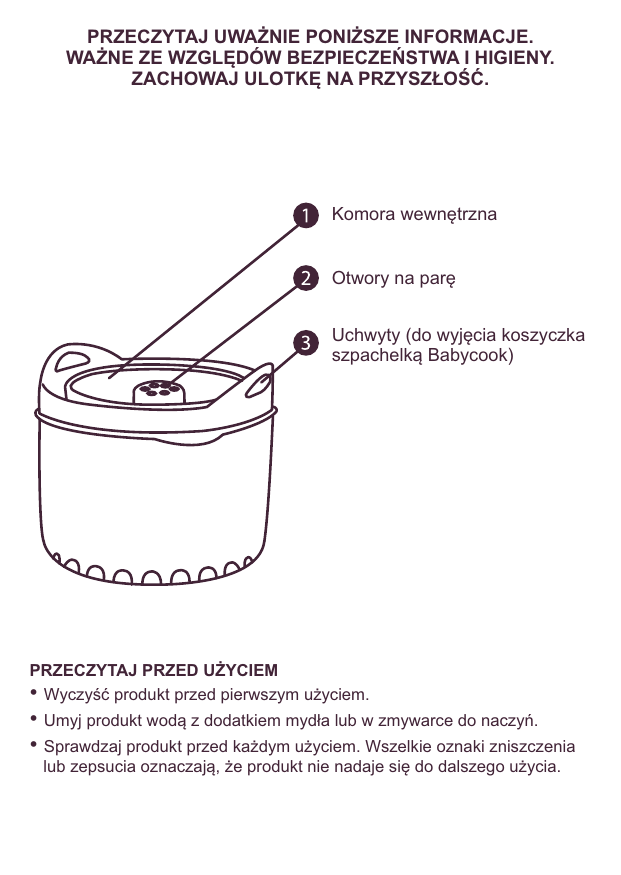 PRZECZYTAJ UWAŻNIE PONIŻSZE INFORMACJE.
WAŻNE ZE WZGLĘDÓW BEZPIECZEŃSTWA I HIGIENY.
ZACHOWAJ ULOTKĘ NA PRZYSZŁOŚĆ.

1 Komora wewnętrzna

2 Otwory na parę

3 Uchwyty (do wyjęcia koszyczka szpachelką Babycook)

PRZECZYTAJ PRZED UŻYCIEM

• Wyczyść produkt przed pierwszym użyciem.
• Umyj produkt wodą z dodatkiem mydła lub w zmywarce do naczyń.
• Sprawdzaj produkt przed każdym użyciem. Wszelkie oznaki zniszczenia lub zepsucia oznaczają, że produkt nie nadaje się do dalszego użycia.